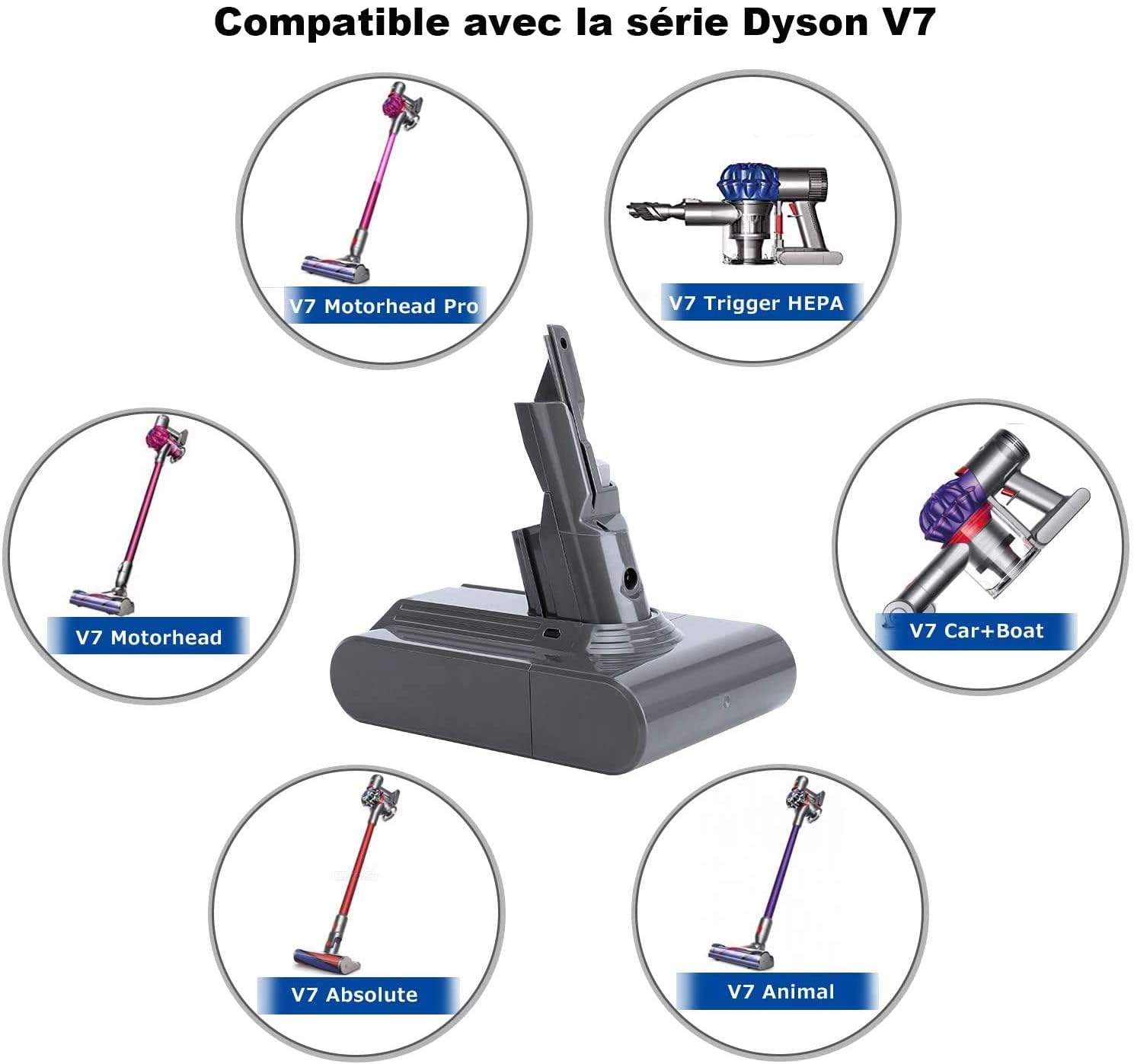 Compatible avec la série Dyson V7

V7 Motorhead Pro

V7 Trigger HEPA

V7 Motorhead

V7 Car+Boat

V7 Absolute

V7 Animal