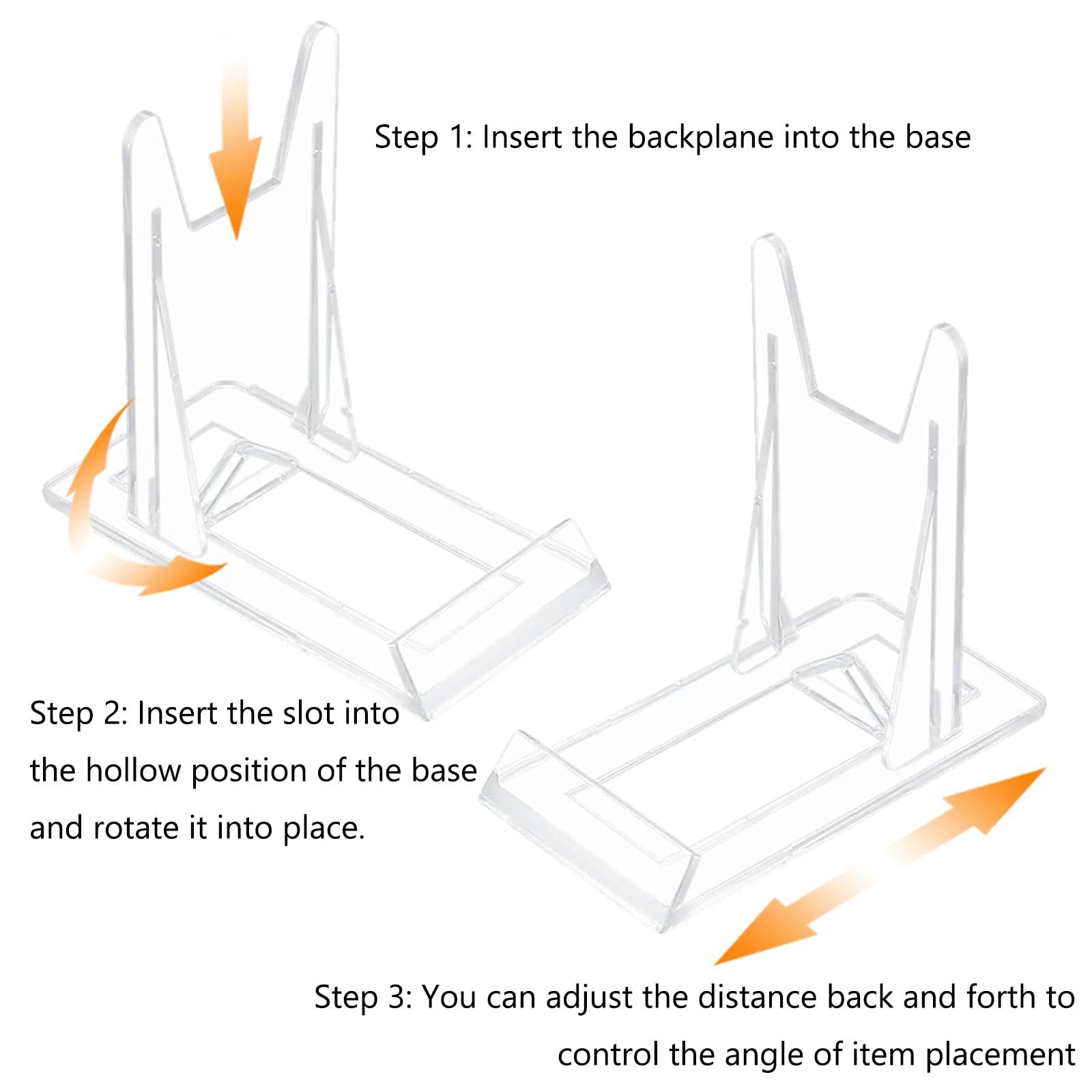 Step 1: Insert the backplane into the base

Step 2: Insert the slot into the hollow position of the base and rotate it into place.

Step 3: You can adjust the distance back and forth to control the angle of item placement