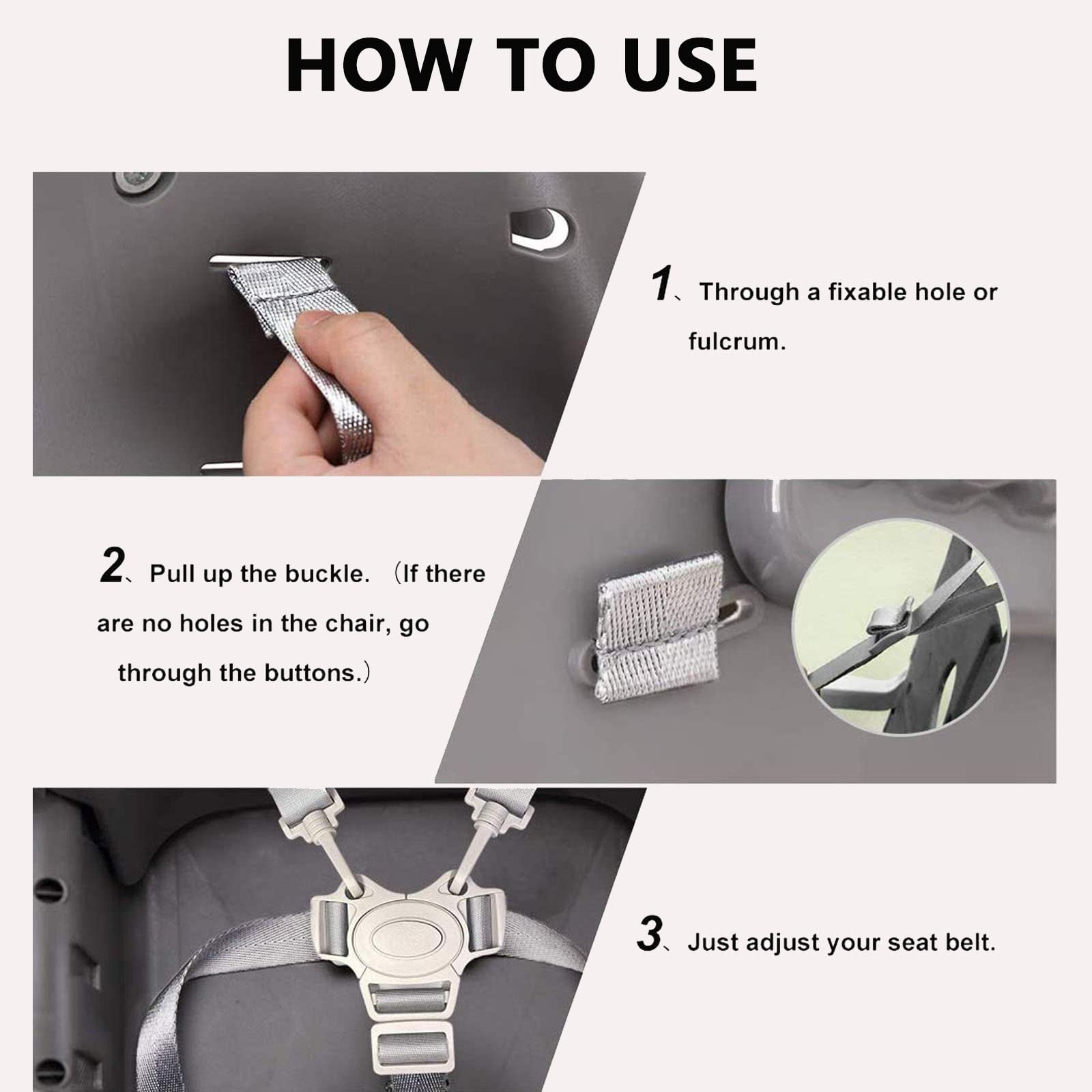 HOW TO USE

1、Through a fixable hole or fulcrum.

2、Pull up the buckle. （If there are no holes in the chair, go through the buttons.）

3、Just adjust your seat belt.