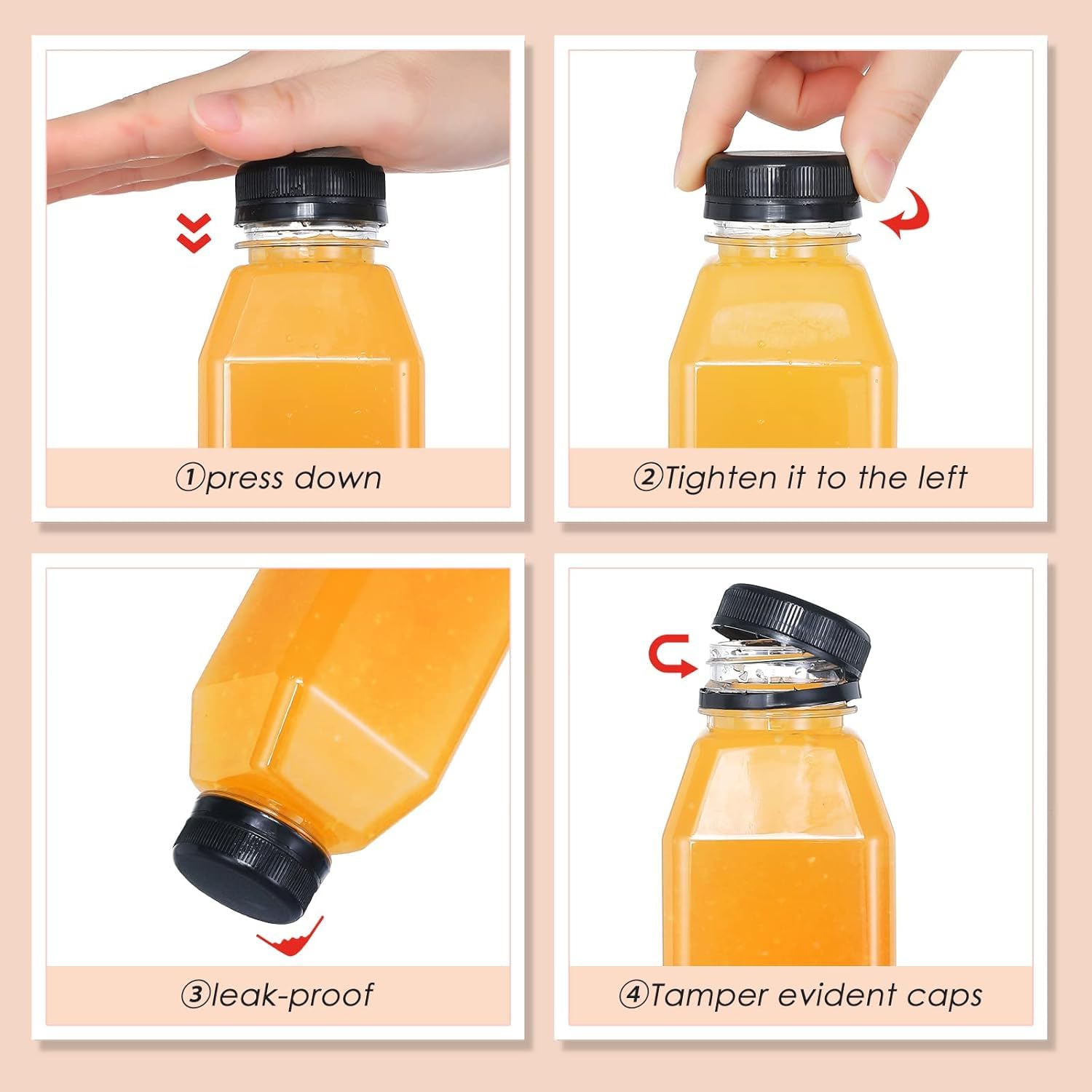 ①press down

②Tighten it to the left

③leak-proof

④Tamper evident caps