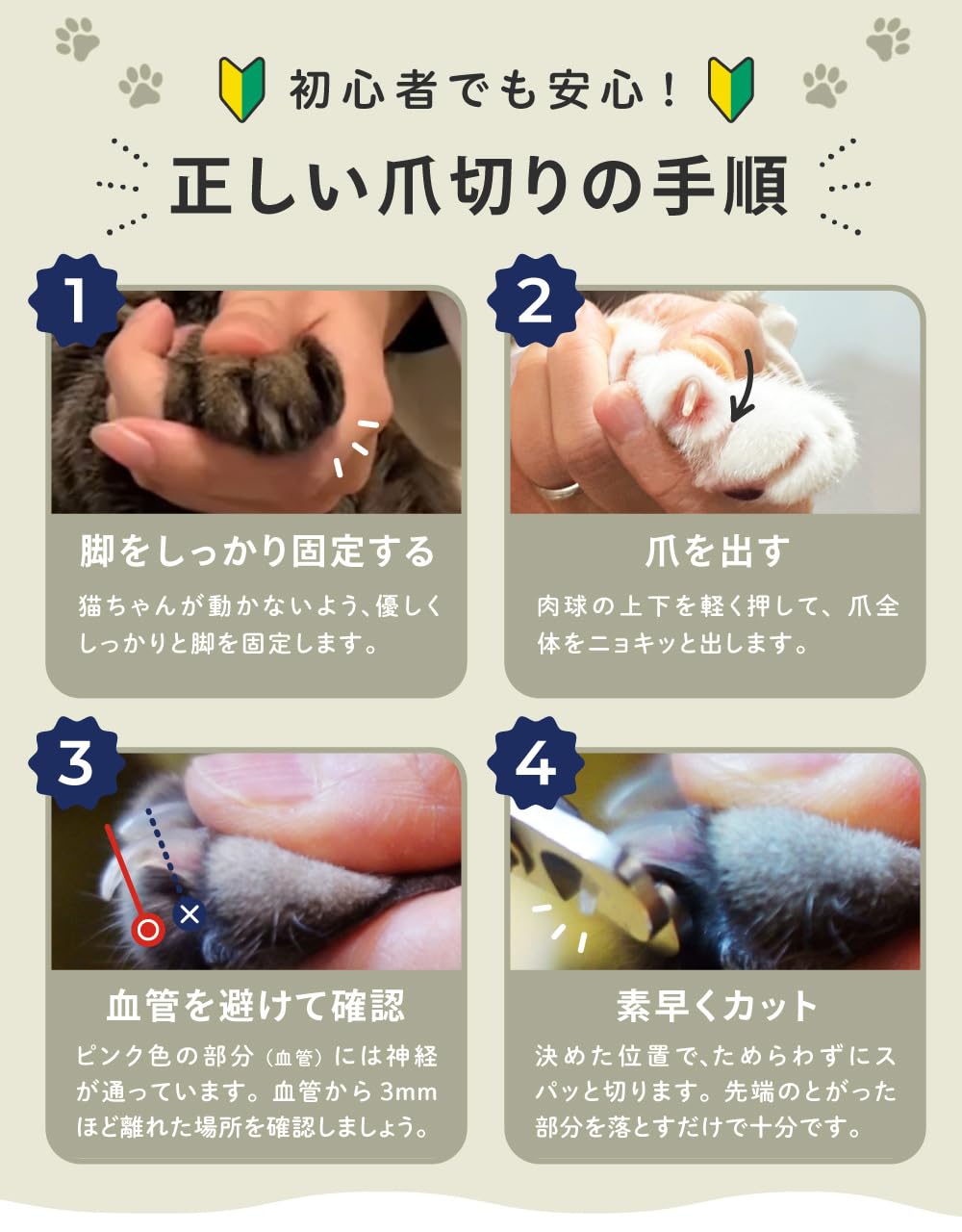 初心者でも安心！

正しい爪切りの手順

1

脚をしっかり固定する

猫ちゃんが動かないよう、優しくしっかりと脚を固定します。

2

爪を出す

肉球の上下を軽く押して、爪全体をニョキッと出します。

3

○ ×

血管を避けて確認

ピンク色の部分（血管）には神経が通っています。血管から3mmほど離れた場所を確認しましょう。

4

素早くカット

決めた位置で、ためらわずにスパッと切ります。先端のとがった部分を落とすだけで十分です。