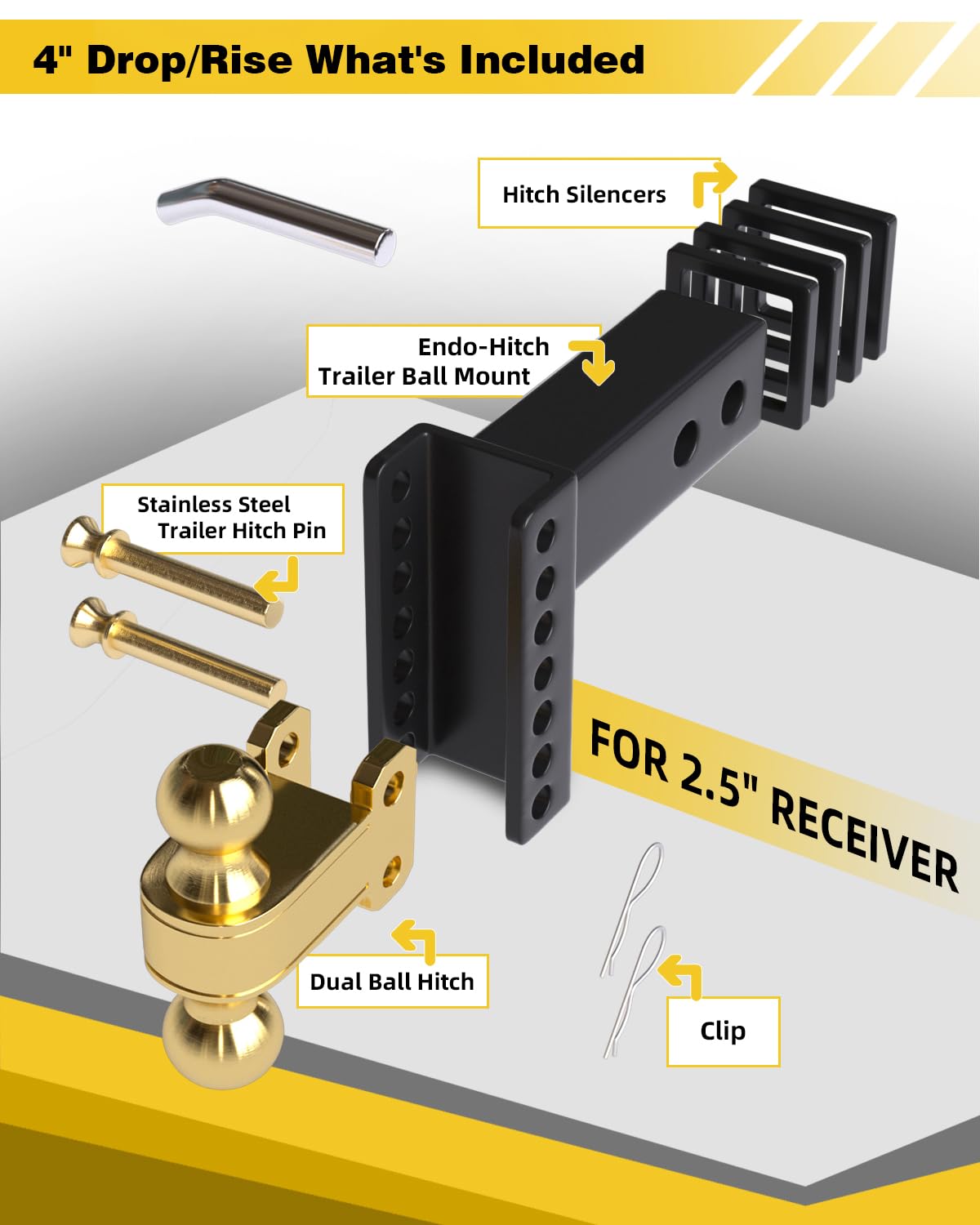 4" Drop/Rise What's Included

Hitch Silencers

Endo-Hitch Trailer Ball Mount

Stainless Steel Trailer Hitch Pin

FOR 2.5" RECEIVER

Dual Ball Hitch

Clip