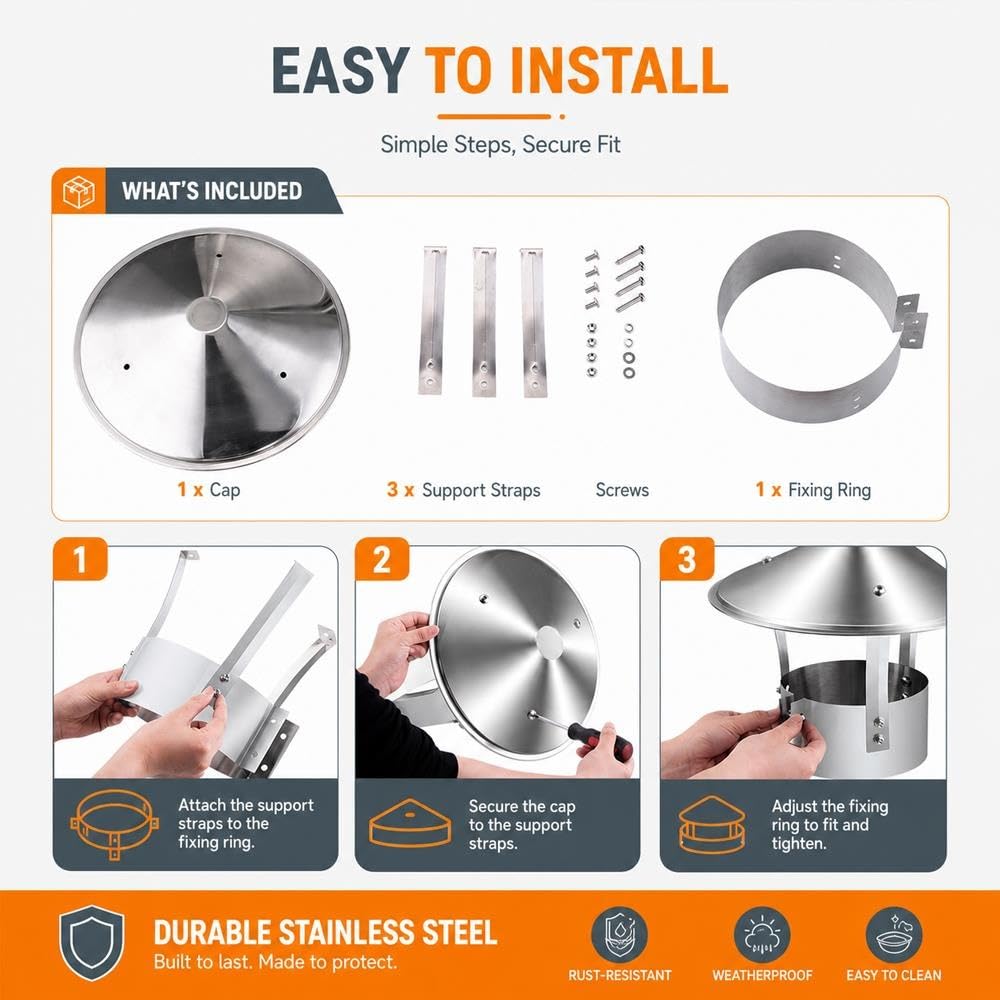 EASY TO INSTALL

Simple Steps, Secure Fit

WHAT'S INCLUDED

1 x Cap

3 x Support Straps

Screws

1 x Fixing Ring

1

Attach the support straps to the fixing ring.

2

Secure the cap to the support straps.

3

Adjust the fixing ring to fit and tighten.

DURABLE STAINLESS STEEL

Built to last. Made to protect.

RUST-RESISTANT

WEATHERPROOF

EASY TO CLEAN