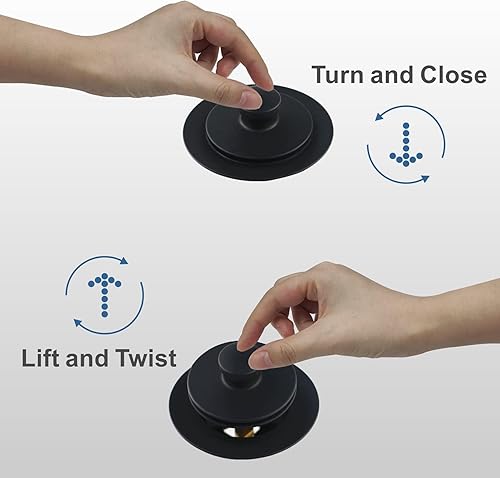 Turn and Close

Lift and Twist