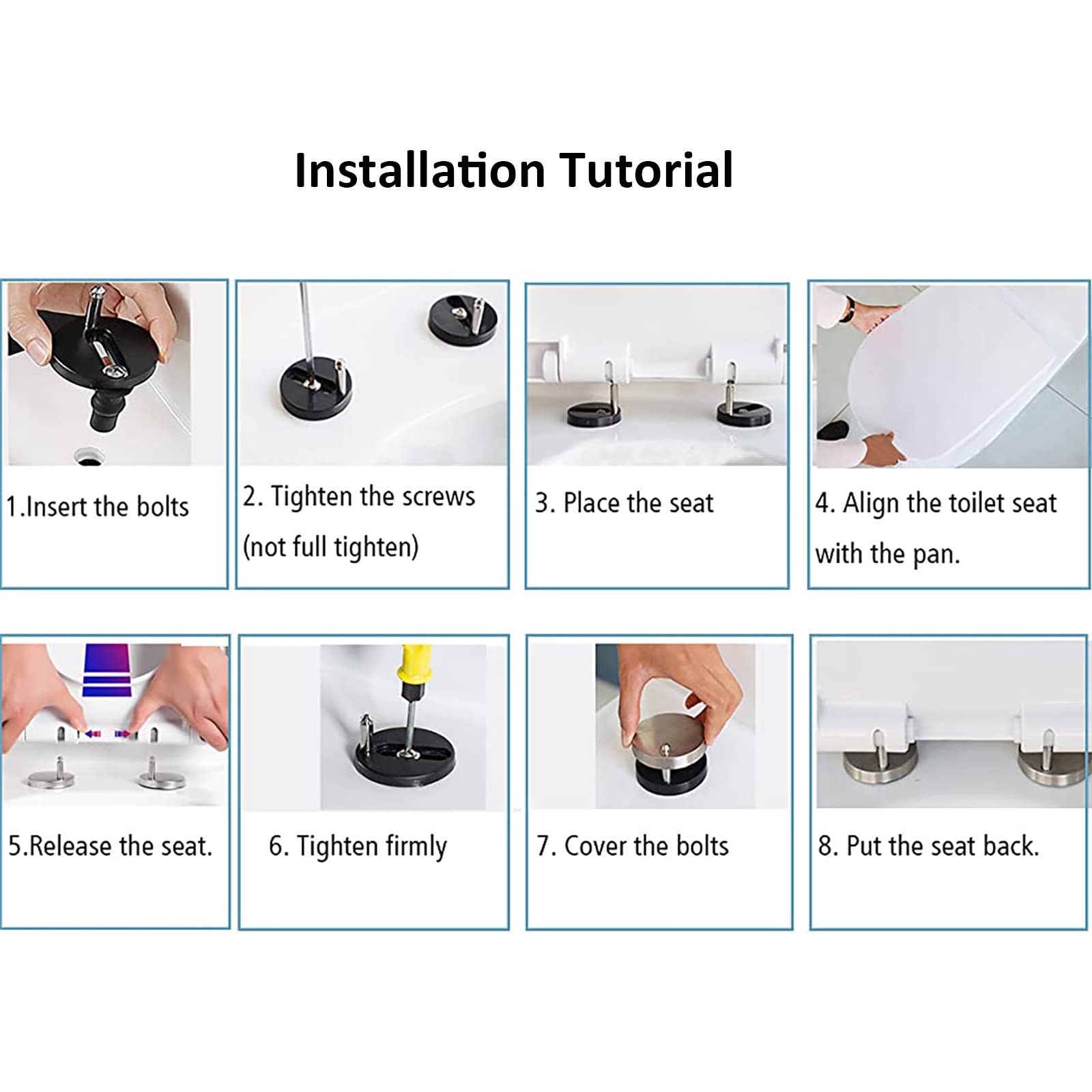 Installation Tutorial

1.Insert the bolts

2. Tighten the screws (not full tighten)

3. Place the seat

4. Align the toilet seat with the pan.

5.Release the seat.

6. Tighten firmly

7. Cover the bolts

8. Put the seat back.