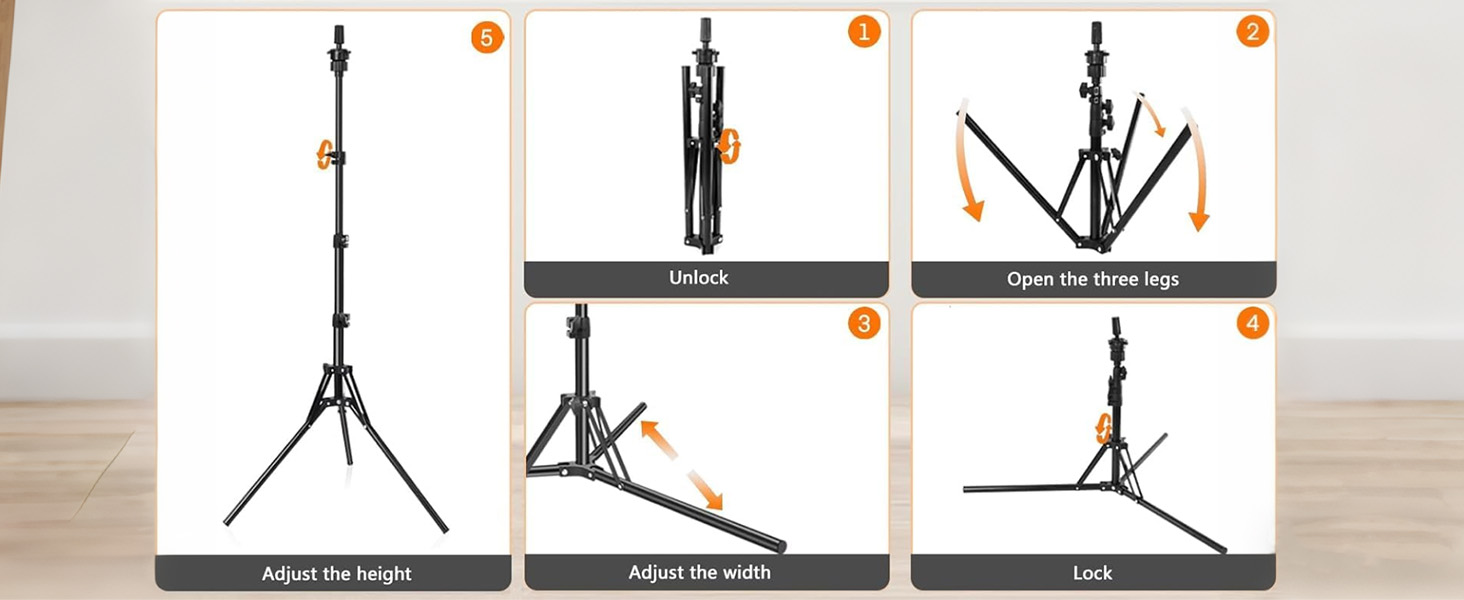 5
Adjust the height

1
Unlock

2
Open the three legs

3
Adjust the width

4
Lock