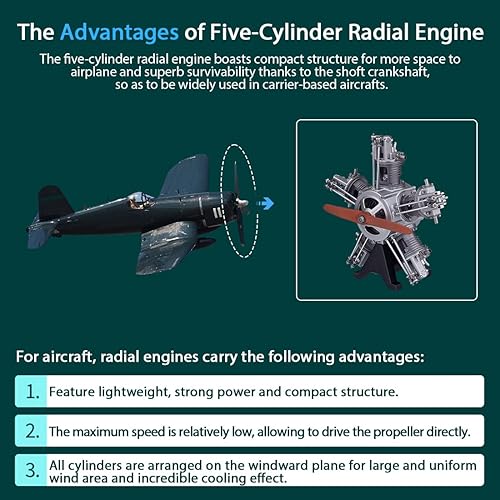 The Advantages of Five-Cylinder Radial Engine

The five-cylinder radial engine boasts compact structure for more space to airplane and superb survivability thanks to the shoft crankshaft, so as to be widely used in carrier-based aircrafts.

For aircraft, radial engines carry the following advantages:

1. Feature lightweight, strong power and compact structure.

2. The maximum speed is relatively low, allowing to drive the propeller directly.

3. All cylinders are arranged on the windward plane for large and uniform wind area and incredible cooling effect.