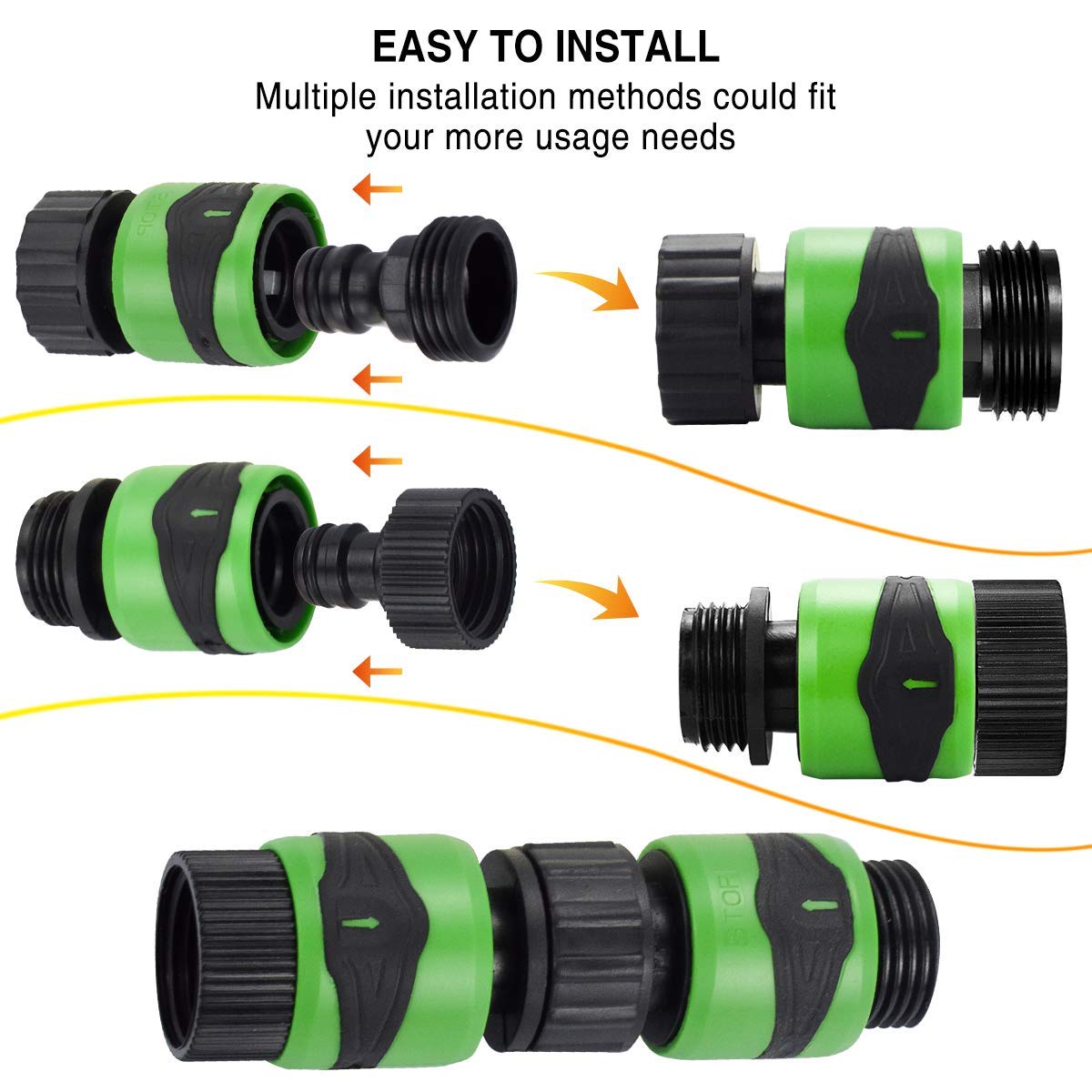 EASY TO INSTALL
Multiple installation methods could fit your more usage needs

STOP

STOP