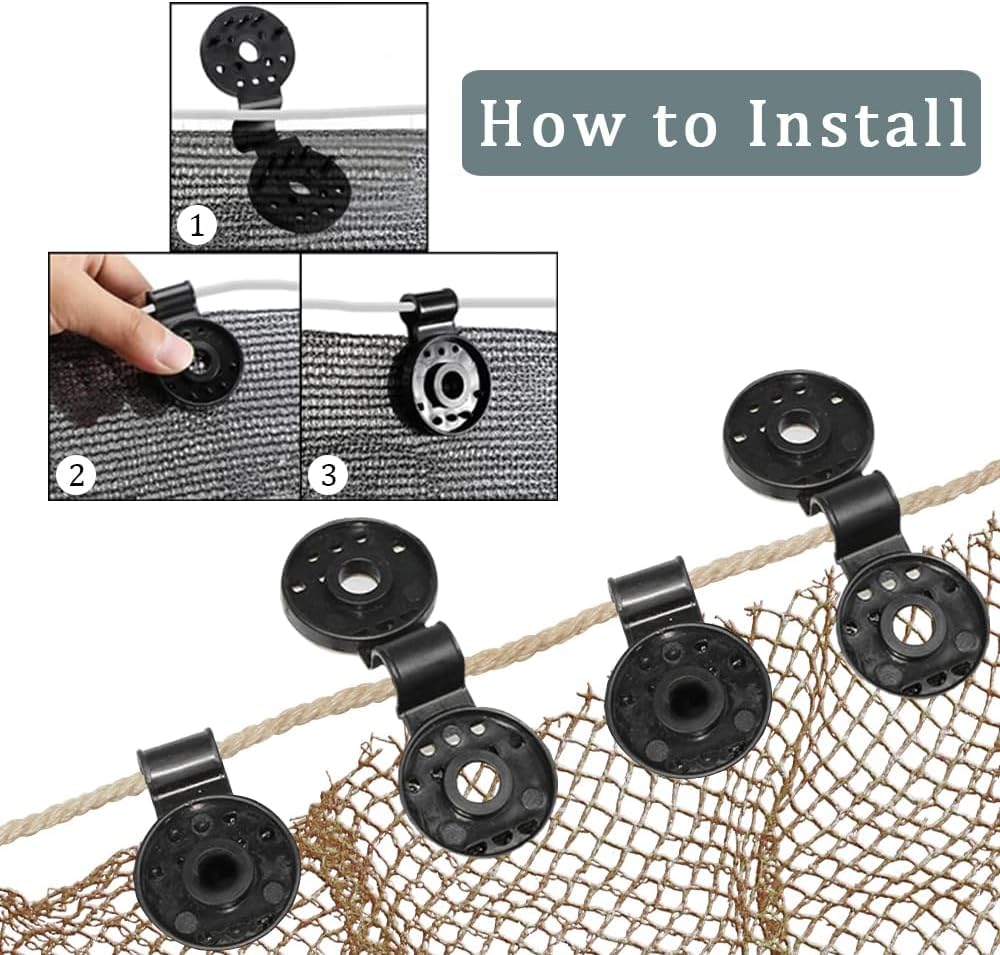 How to Install

1

2

3