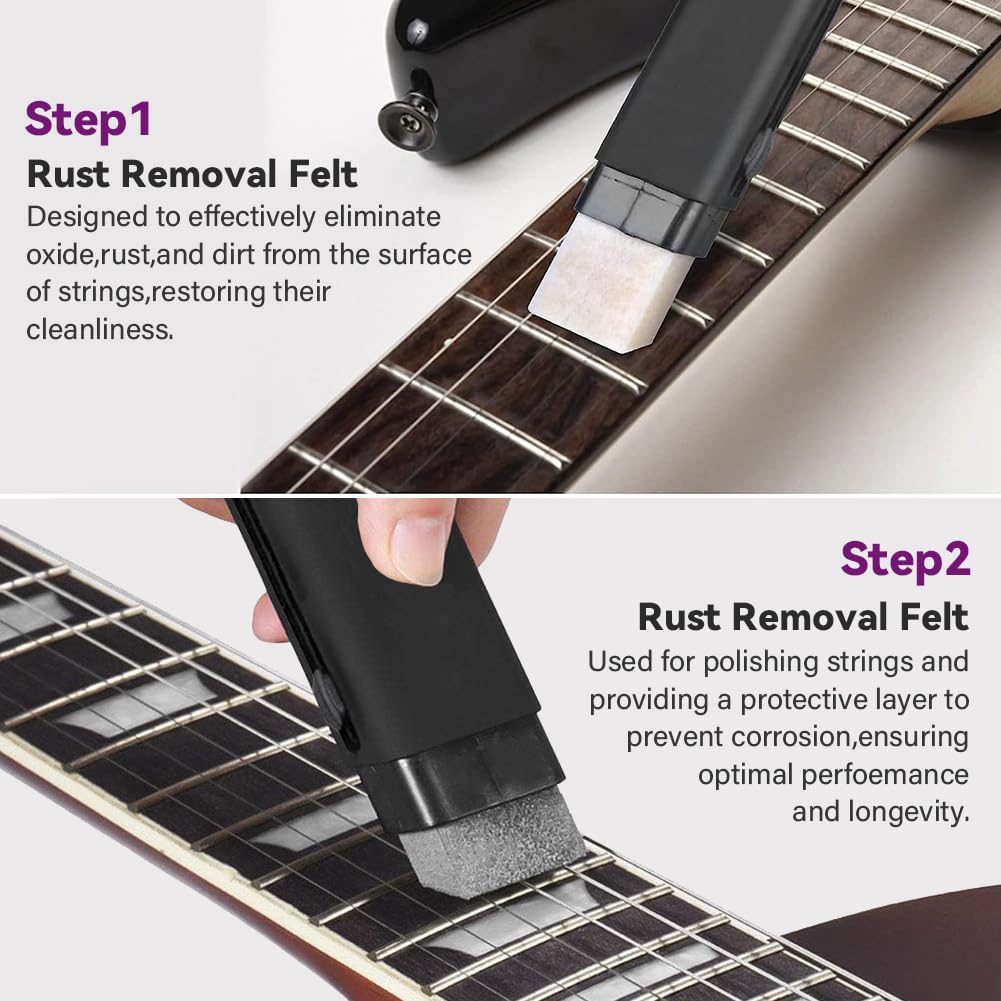 Step1
Rust Removal Felt
Designed to effectively eliminate oxide,rust,and dirt from the surface of strings,restoring their cleanliness.

Step2
Rust Removal Felt
Used for polishing strings and providing a protective layer to prevent corrosion,ensuring optimal perfoemance and longevity.