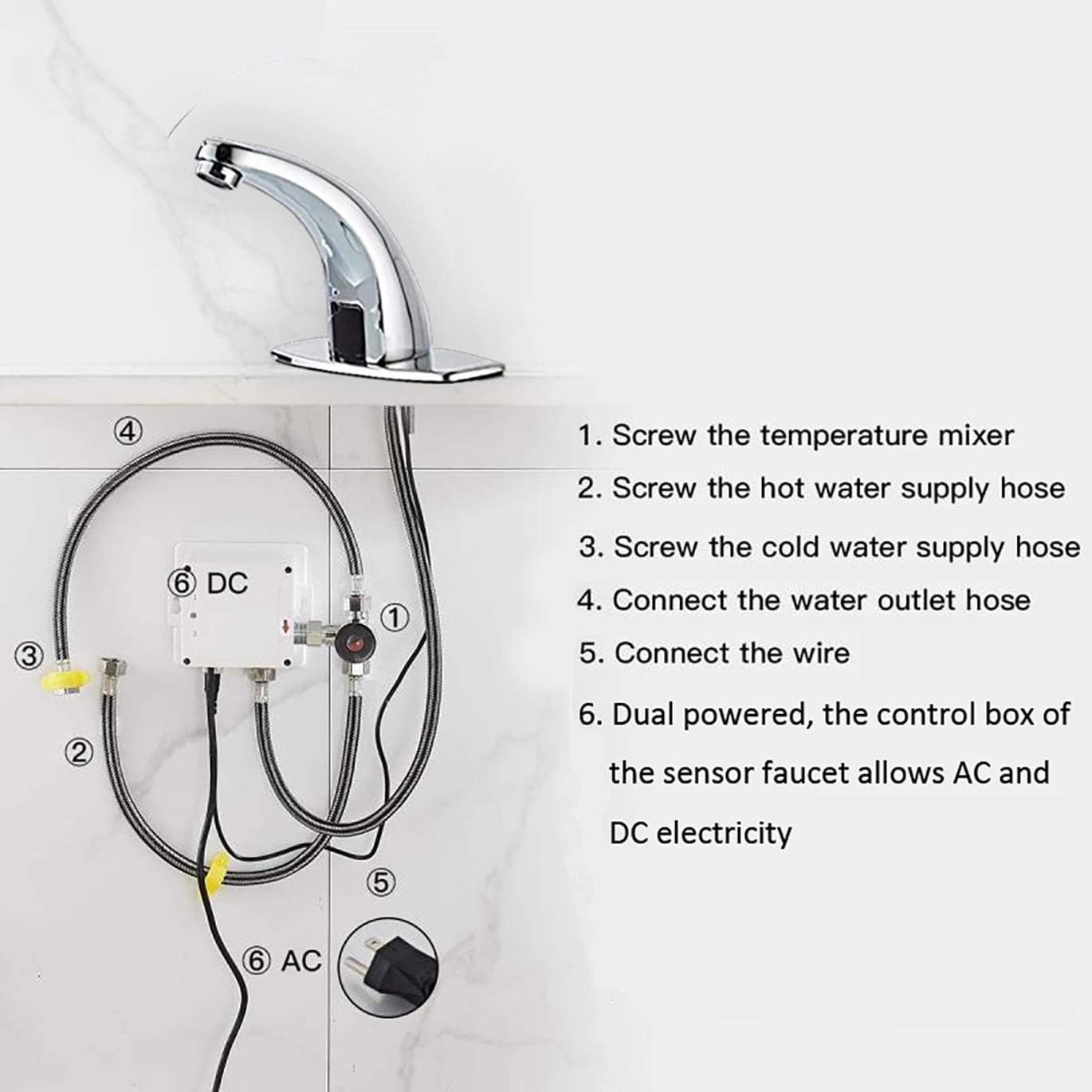 ④

⑥ DC

①

③

②

⑤

⑥ AC

1. Screw the temperature mixer

2. Screw the hot water supply hose

3. Screw the cold water supply hose

4. Connect the water outlet hose

5. Connect the wire

6. Dual powered, the control box of the sensor faucet allows AC and DC electricity