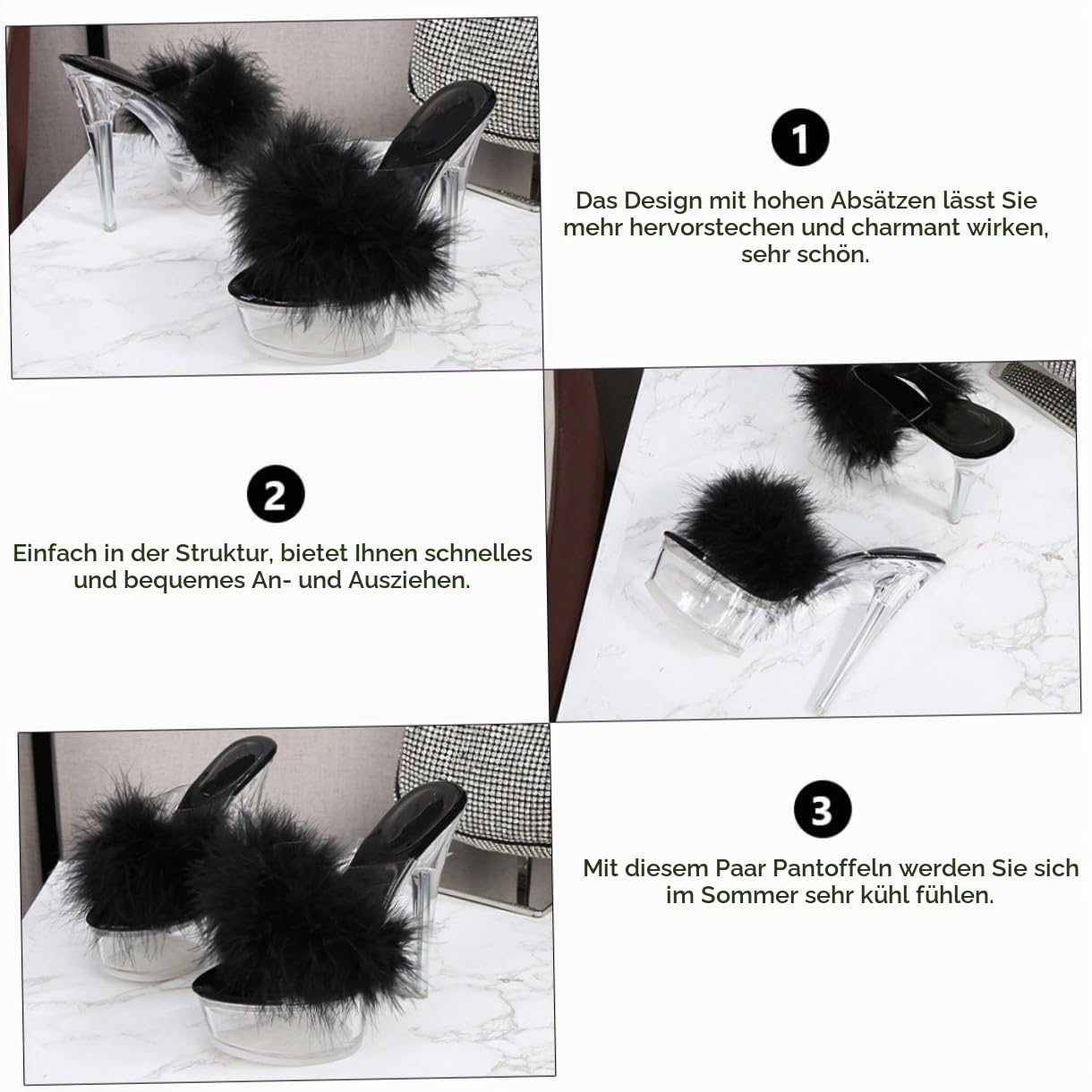 1

Das Design mit hohen Absätzen lässt Sie mehr hervorstechen und charmant wirken, sehr schön.

2

Einfach in der Struktur, bietet Ihnen schnelles und bequemes An- und Ausziehen.

3

Mit diesem Paar Pantoffeln werden Sie sich im Sommer sehr kühl fühlen.