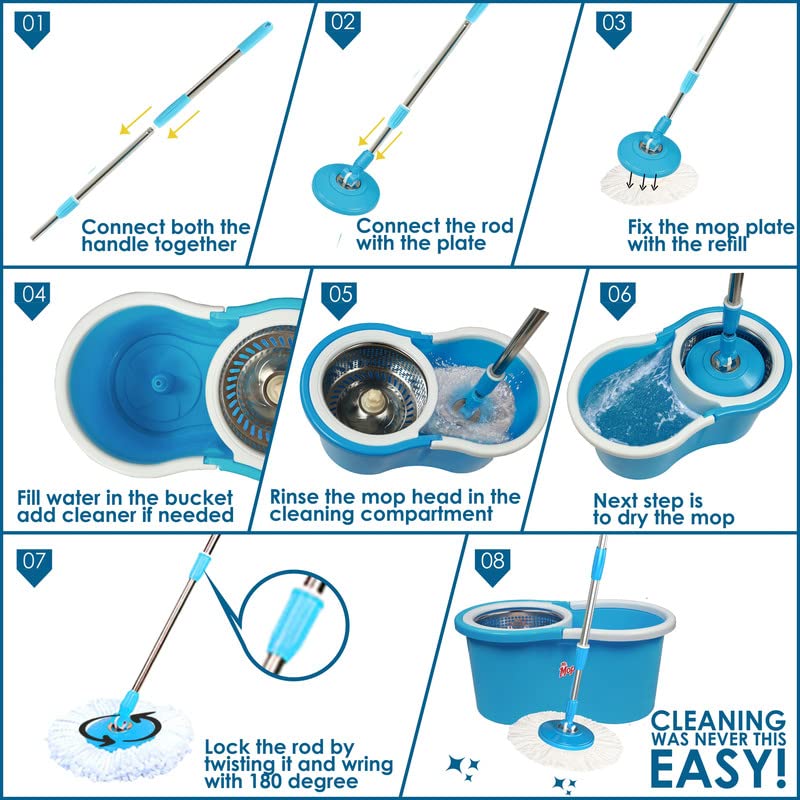 01

Connect both the handle together

02

Connect the rod with the plate

03

Fix the mop plate with the refill

04

Fill water in the bucket add cleaner if needed

05

Rinse the mop head in the cleaning compartment

06

Next step is to dry the mop

07

Lock the rod by twisting it and wring with 180 degree

08

Mop

CLEANING WAS NEVER THIS EASY!