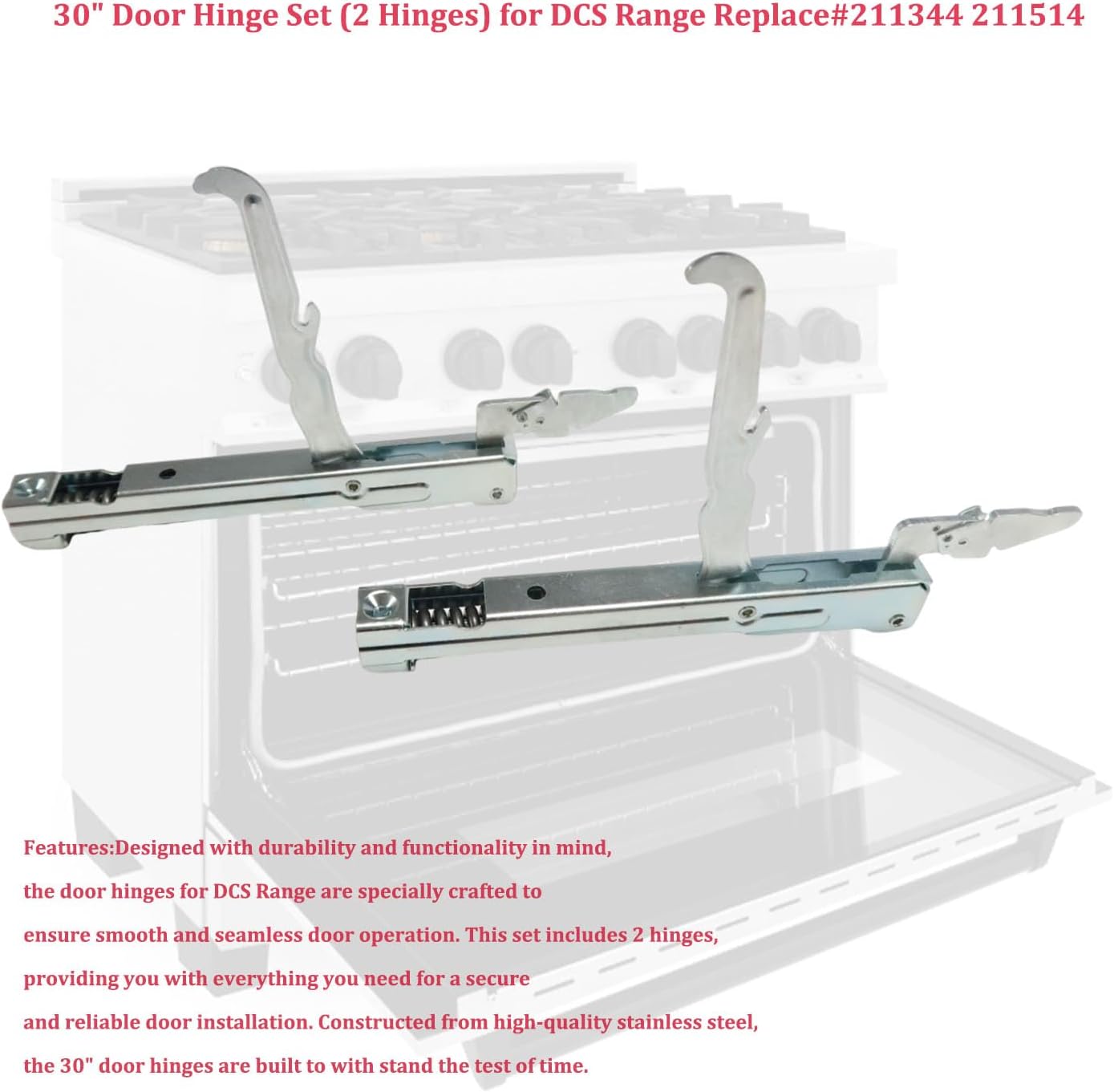 30" Door Hinge Set (2 Hinges) for DCS Range Replace#211344 211514

Features:Designed with durability and functionality in mind, the door hinges for DCS Range are specially crafted to ensure smooth and seamless door operation. This set includes 2 hinges, providing you with everything you need for a secure and reliable door installation. Constructed from high-quality stainless steel, the 30" door hinges are built to with stand the test of time.