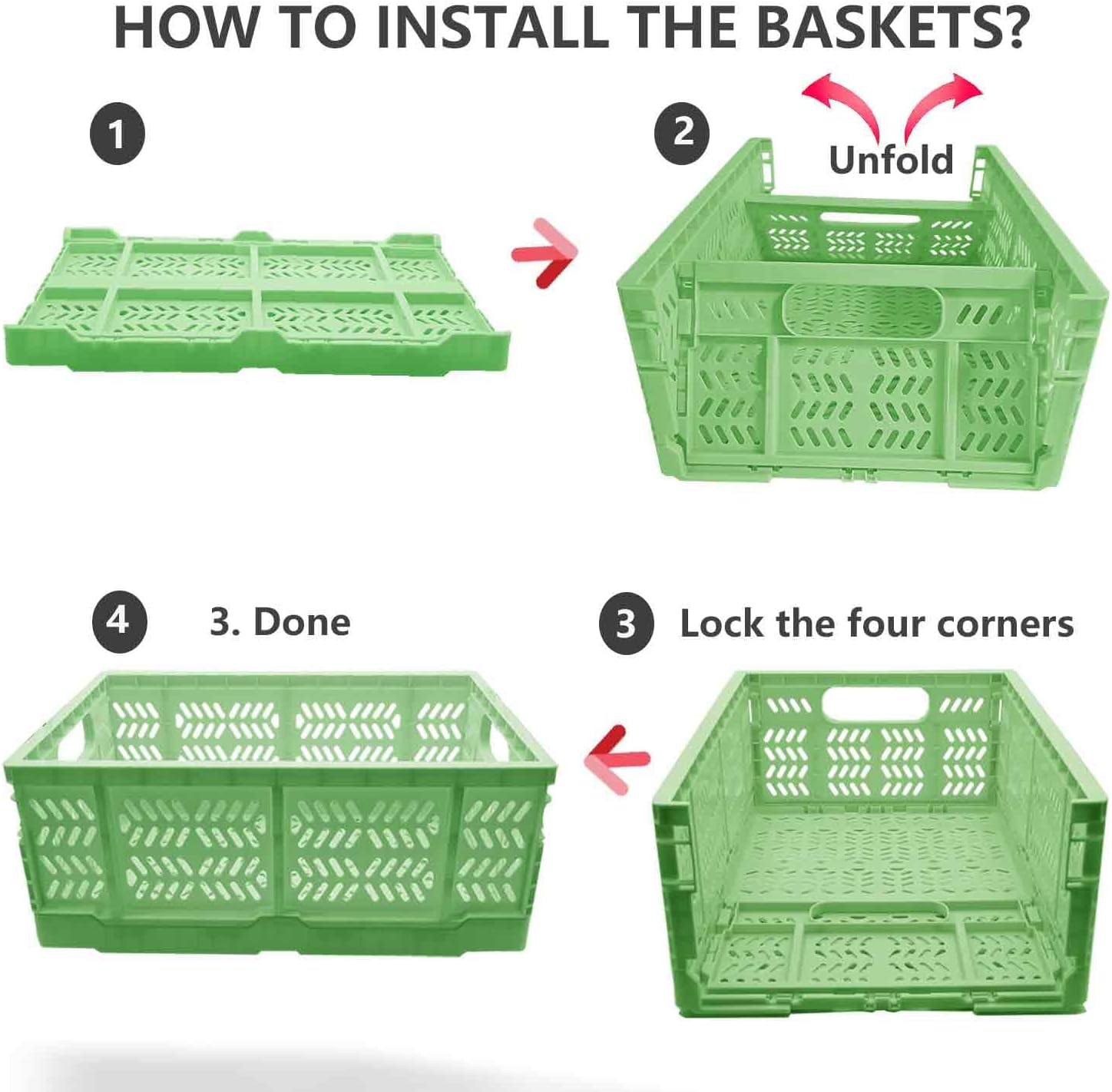 HOW TO INSTALL THE BASKETS?

1

2

Unfold

4

3. Done

3

Lock the four corners