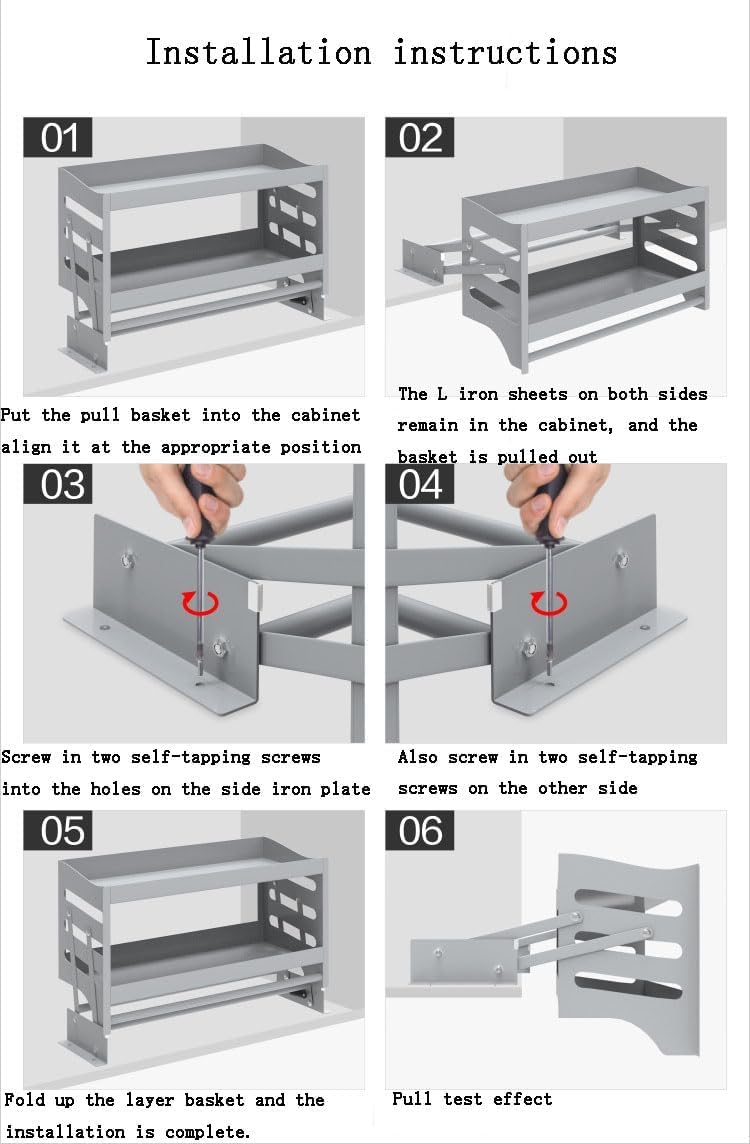 Installation instructions

01

Put the pull basket into the cabinet align it at the appropriate position

02

The L iron sheets on both sides remain in the cabinet, and the basket is pulled out

03

Screw in two self-tapping screws into the holes on the side iron plate

04

Also screw in two self-tapping screws on the other side

05

Fold up the layer basket and the installation is complete.

06

Pull test effect