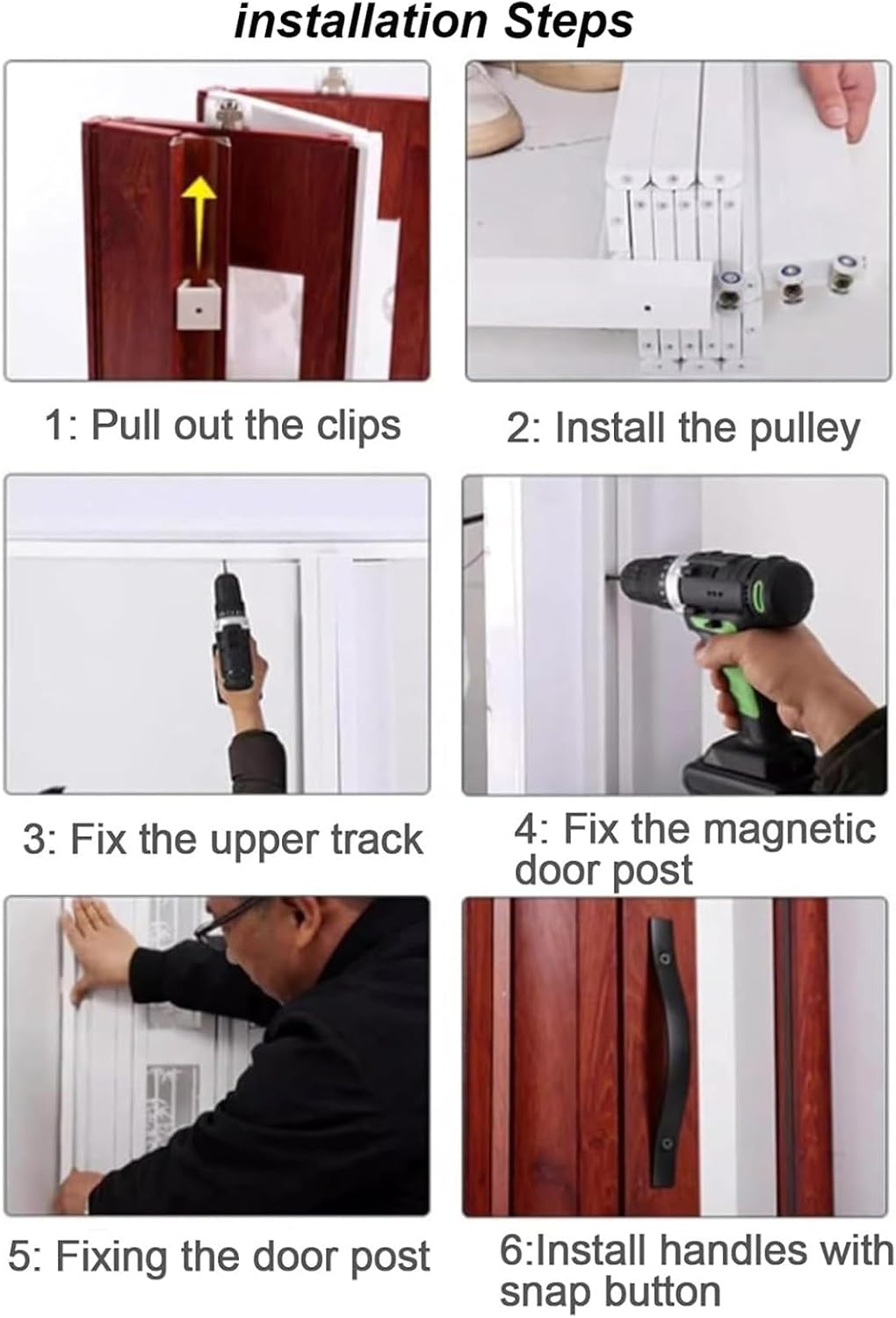 installation Steps

1: Pull out the clips

2: Install the pulley

3: Fix the upper track

4: Fix the magnetic door post

5: Fixing the door post

6:Install handles with snap button