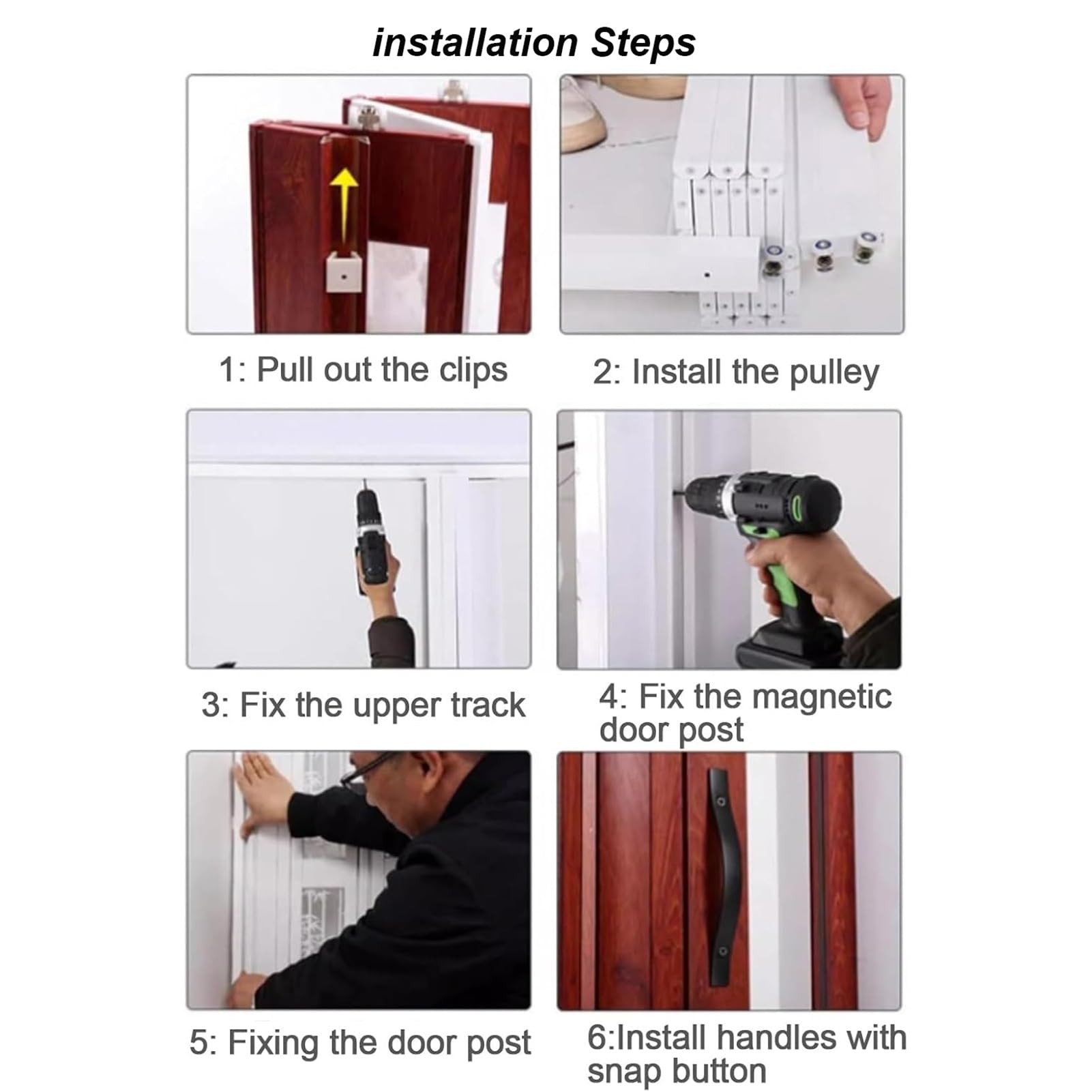 installation Steps

1: Pull out the clips

2: Install the pulley

3: Fix the upper track

4: Fix the magnetic door post

5: Fixing the door post

6:Install handles with snap button