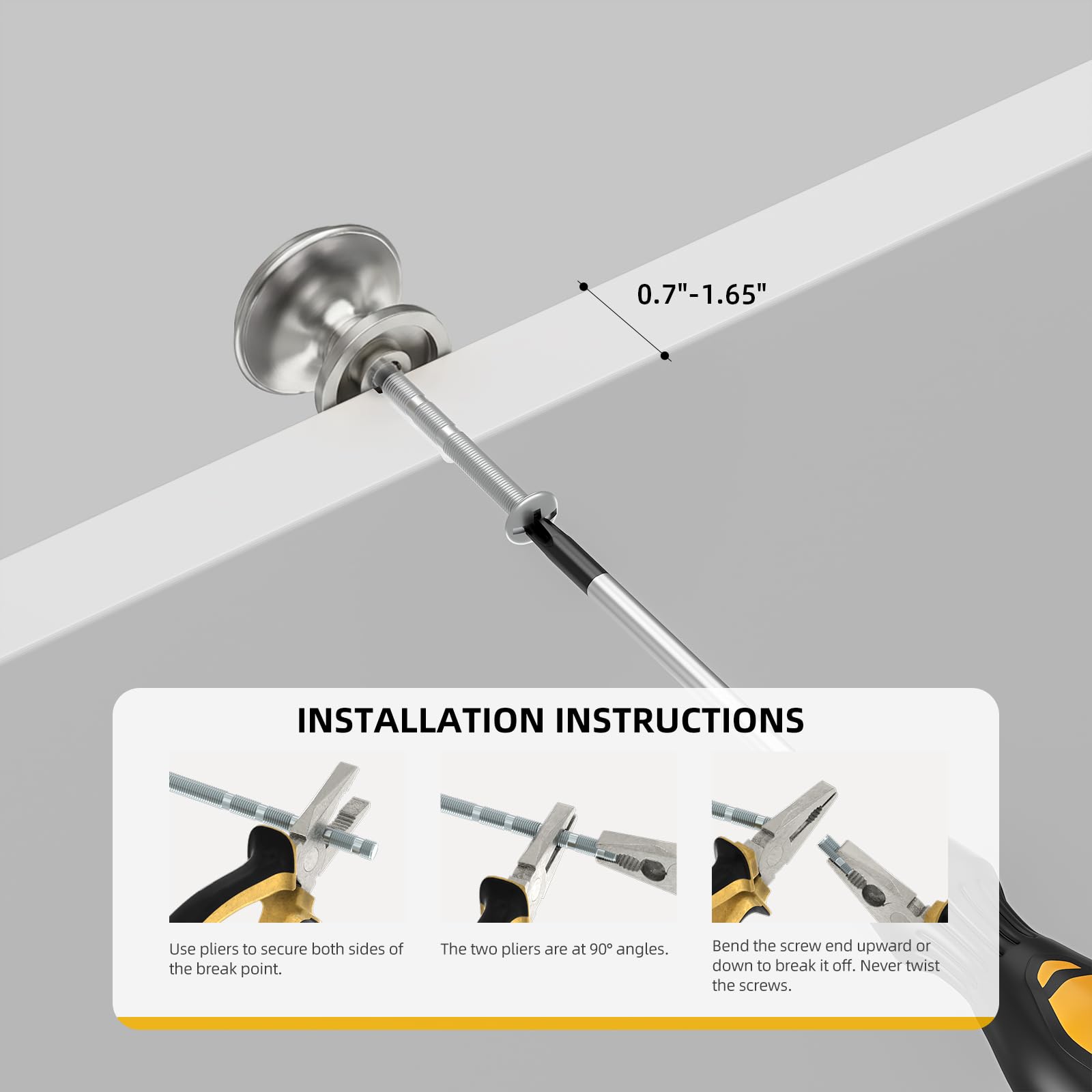 0.7"-1.65"

INSTALLATION INSTRUCTIONS

Use pliers to secure both sides of the break point.

The two pliers are at 90° angles.

Bend the screw end upward or down to break it off. Never twist the screws.