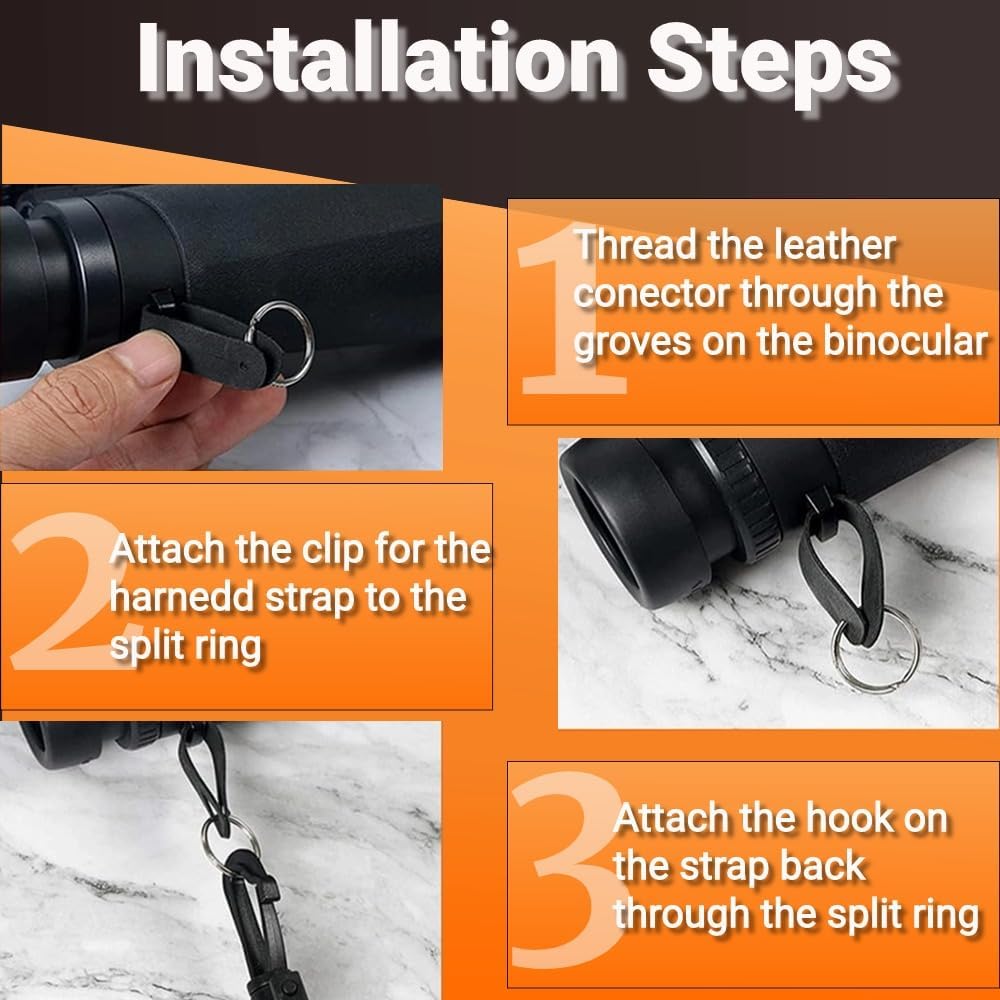 Installation Steps

1 Thread the leather conector through the groves on the binocular

2 Attach the clip for the harnedd strap to the split ring

3 Attach the hook on the strap back through the split ring