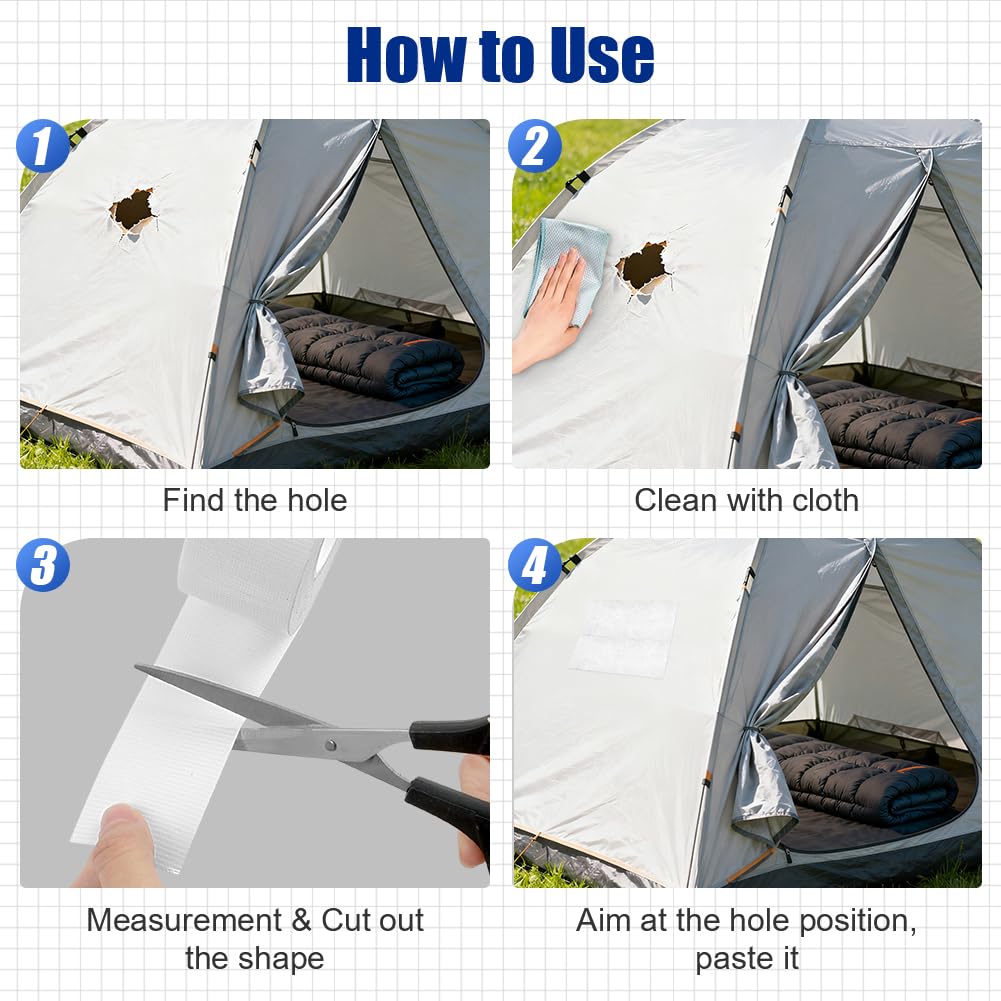 How to Use

1

Find the hole

2

Clean with cloth

3

Measurement & Cut out the shape

4

Aim at the hole position, paste it