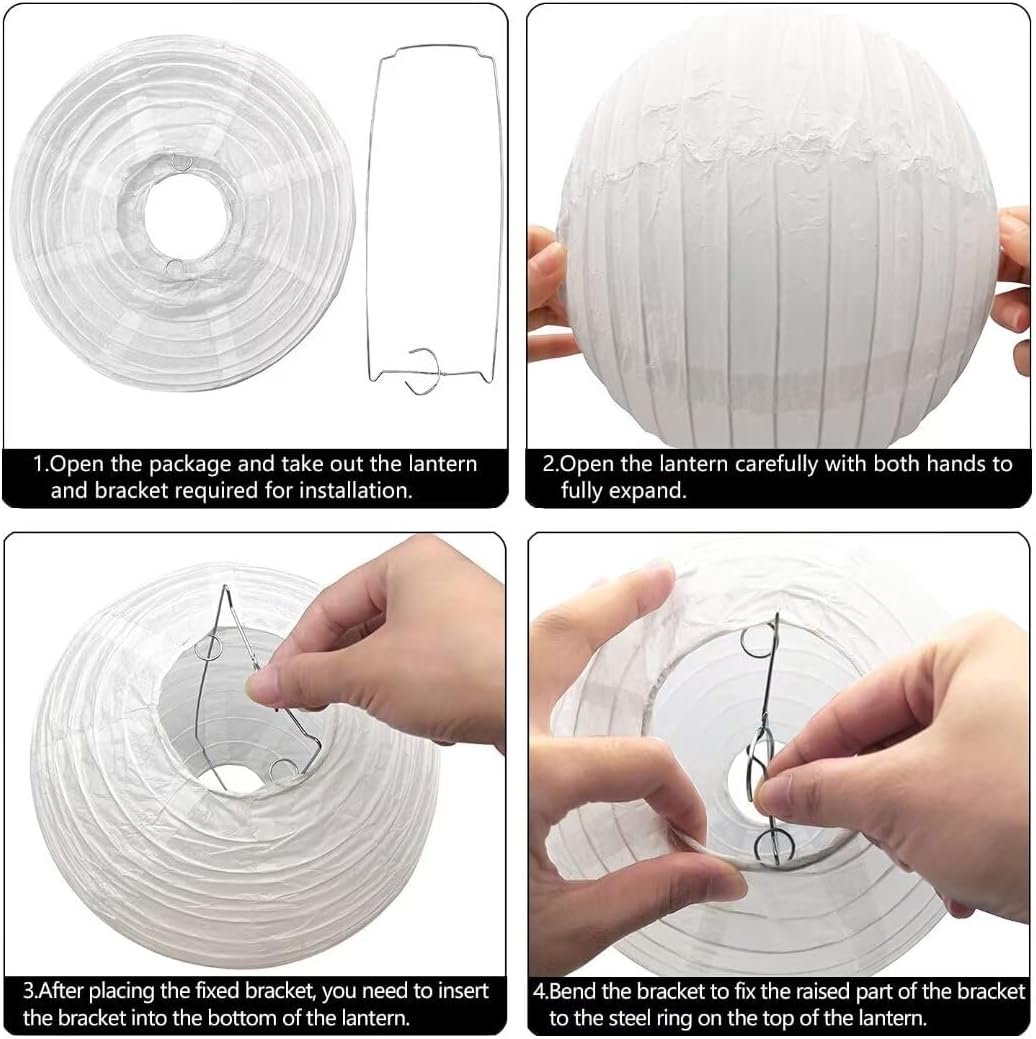 1.Open the package and take out the lantern and bracket required for installation.

2.Open the lantern carefully with both hands to fully expand.

3.After placing the fixed bracket, you need to insert the bracket into the bottom of the lantern.

4.Bend the bracket to fix the raised part of the bracket to the steel ring on the top of the lantern.