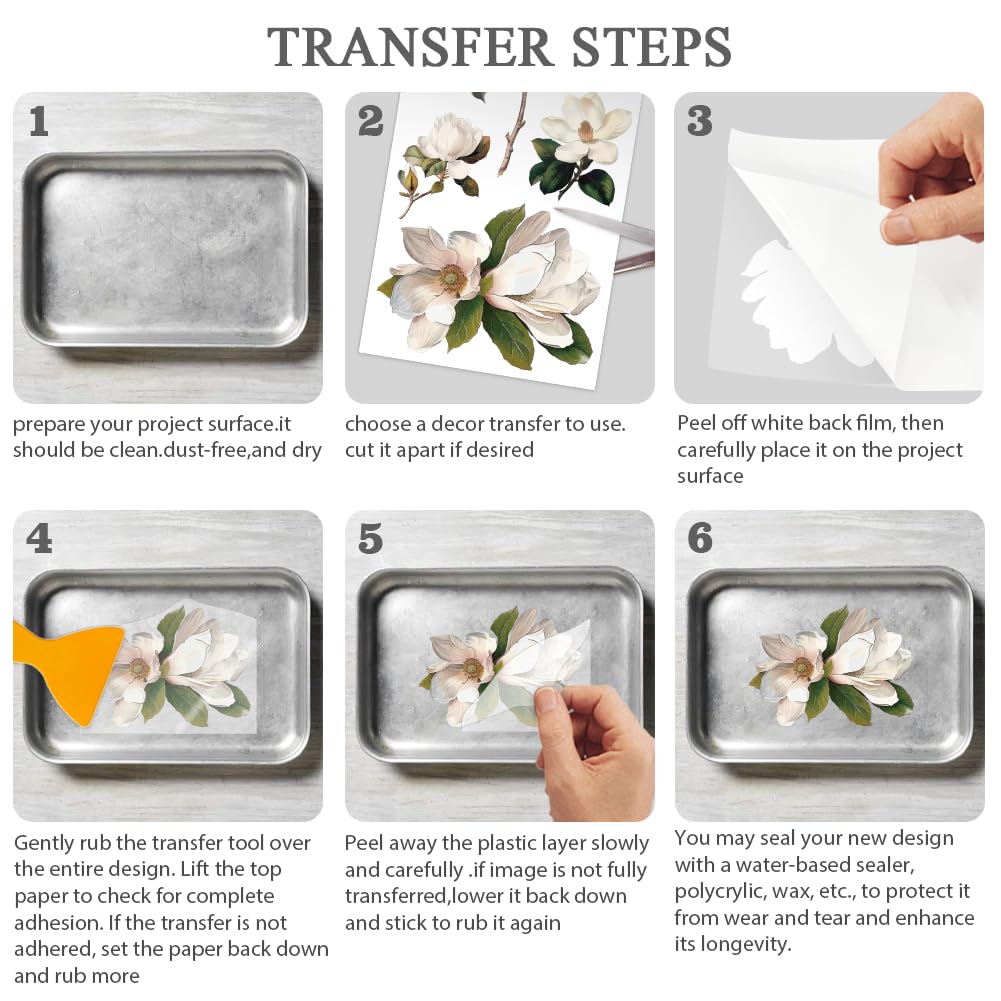 TRANSFER STEPS

1

prepare your project surface.it should be clean.dust-free,and dry

2

choose a decor transfer to use. cut it apart if desired

3

Peel off white back film, then carefully place it on the project surface

4

Gently rub the transfer tool over the entire design. Lift the top paper to check for complete adhesion. If the transfer is not adhered, set the paper back down and rub more

5

Peel away the plastic layer slowly and carefully .if image is not fully transferred,lower it back down and stick to rub it again

6

You may seal your new design with a water-based sealer, polycrylic, wax, etc., to protect it from wear and tear and enhance its longevity.