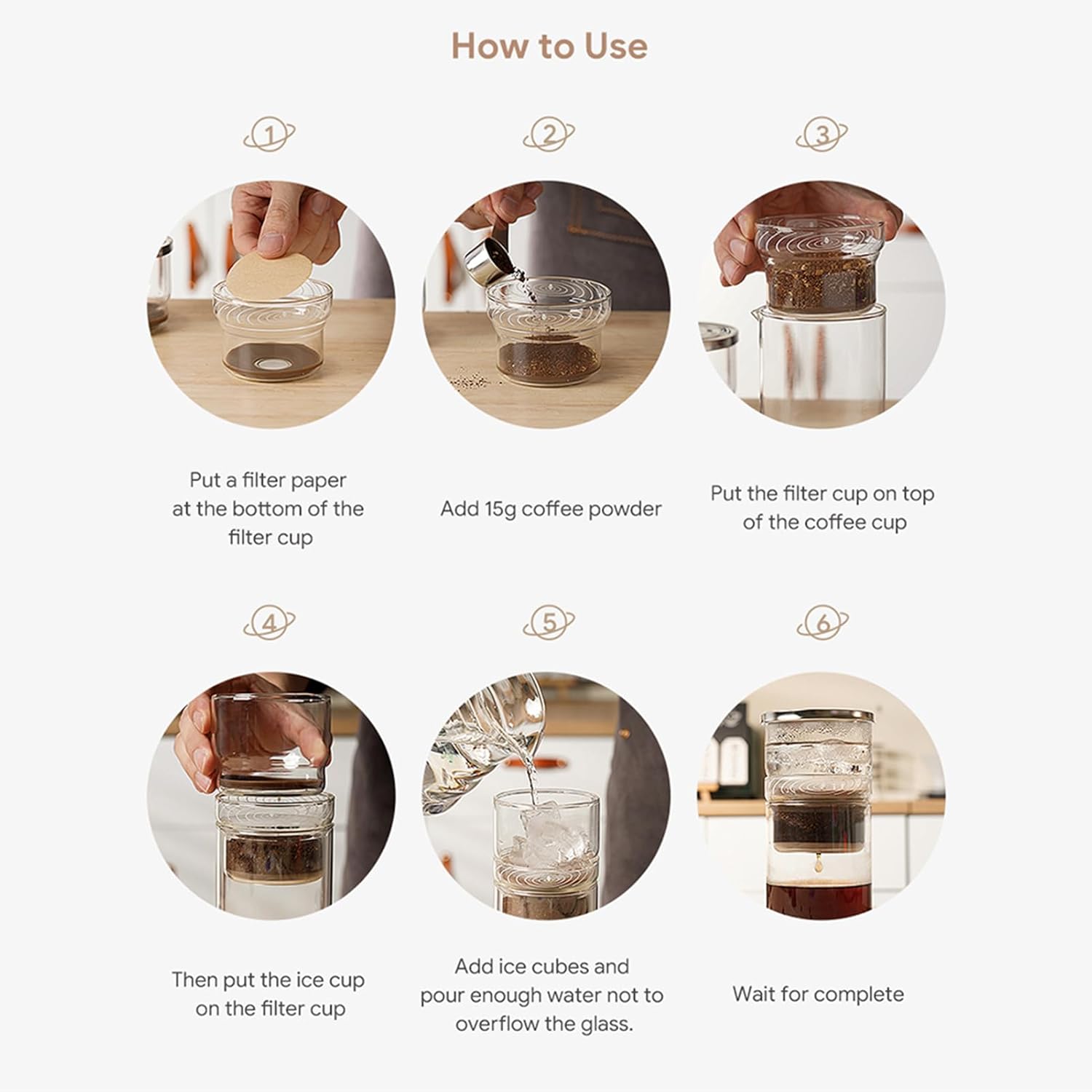 How to Use

1

Put a filter paper at the bottom of the filter cup

2

Add 15g coffee powder

3

Put the filter cup on top of the coffee cup

4

Then put the ice cup on the filter cup

5

Add ice cubes and pour enough water not to overflow the glass.

6

Wait for complete