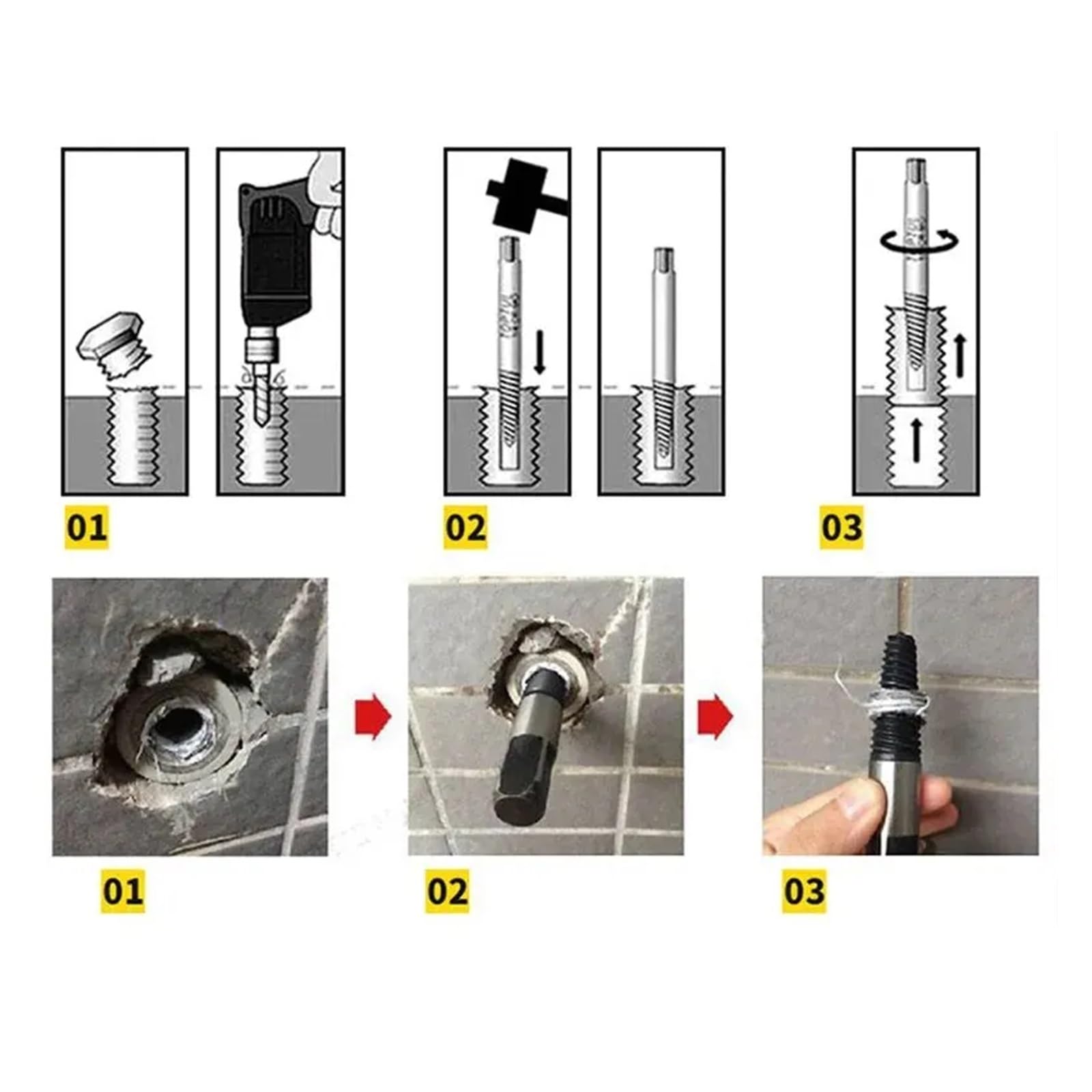 01

02

03

01

02

03