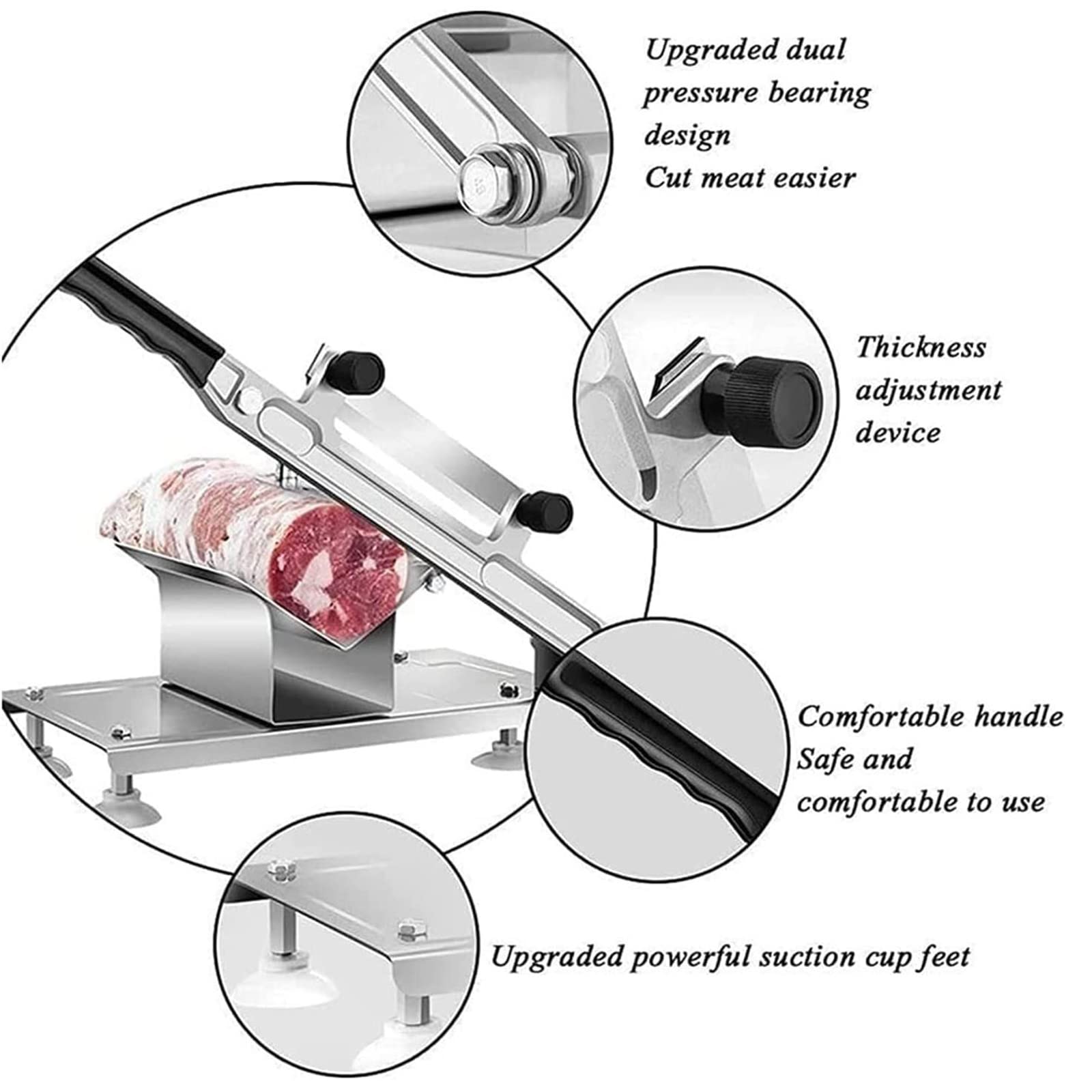 Upgraded dual pressure bearing design
Cut meat easier

Thickness adjustment device

Comfortable handle
Safe and comfortable to use

Upgraded powerful suction cup feet