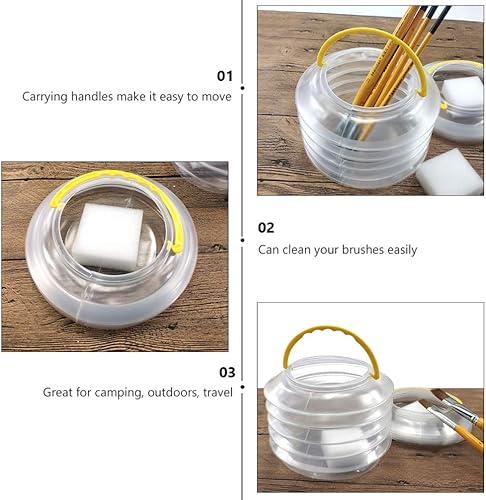 01
Carrying handles make it easy to move

02
Can clean your brushes easily

03
Great for camping, outdoors, travel