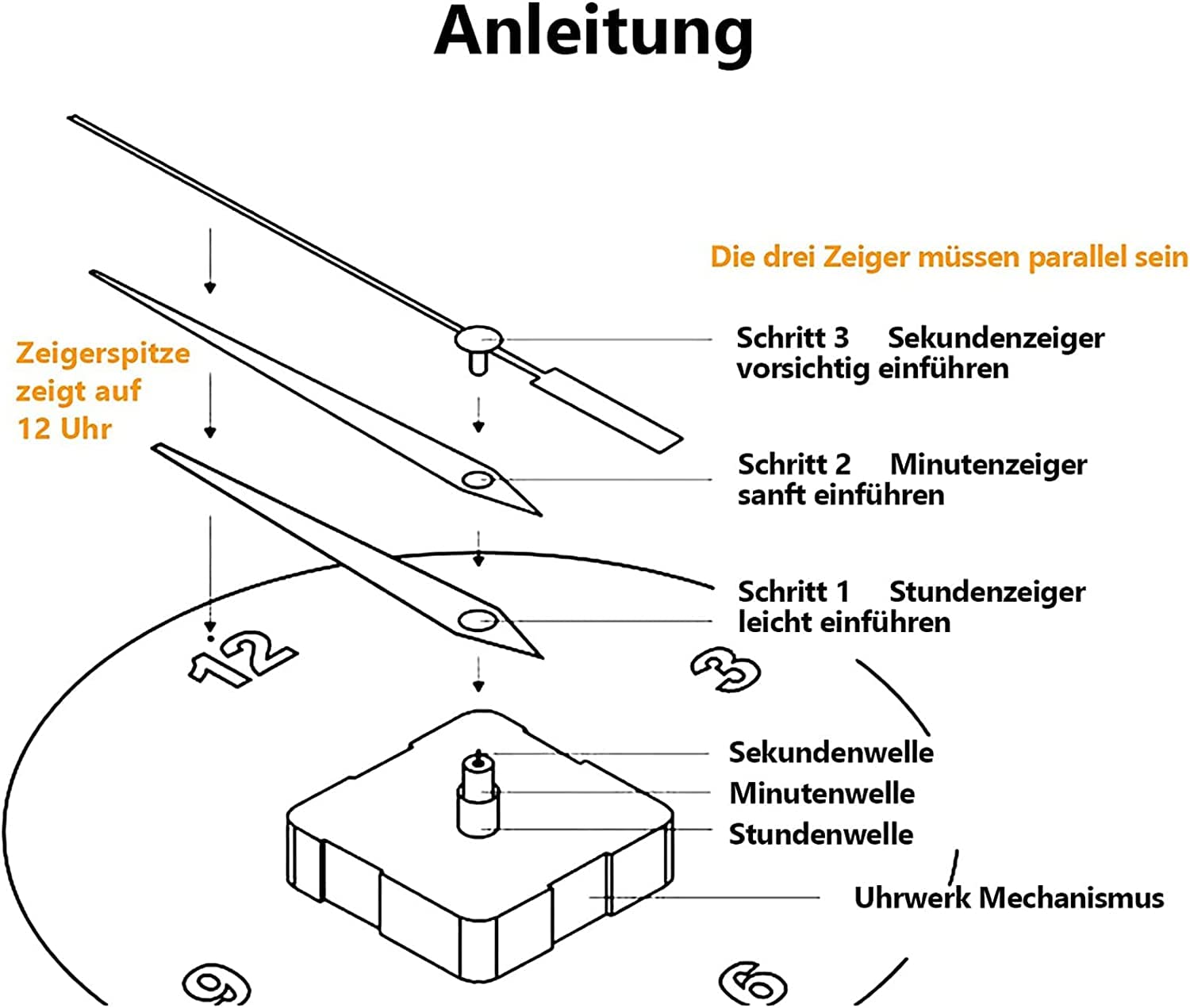 Anleitung

Die drei Zeiger müssen parallel sein

Zeigerspitze zeigt auf 12 Uhr

Schritt 3 Sekundenzeiger vorsichtig einführen

Schritt 2 Minutenzeiger sanft einführen

Schritt 1 Stundenzeiger leicht einführen

12

3

Sekundenwelle

Minutenwelle

Stundenwelle

Uhrwerk Mechanismus

9

6