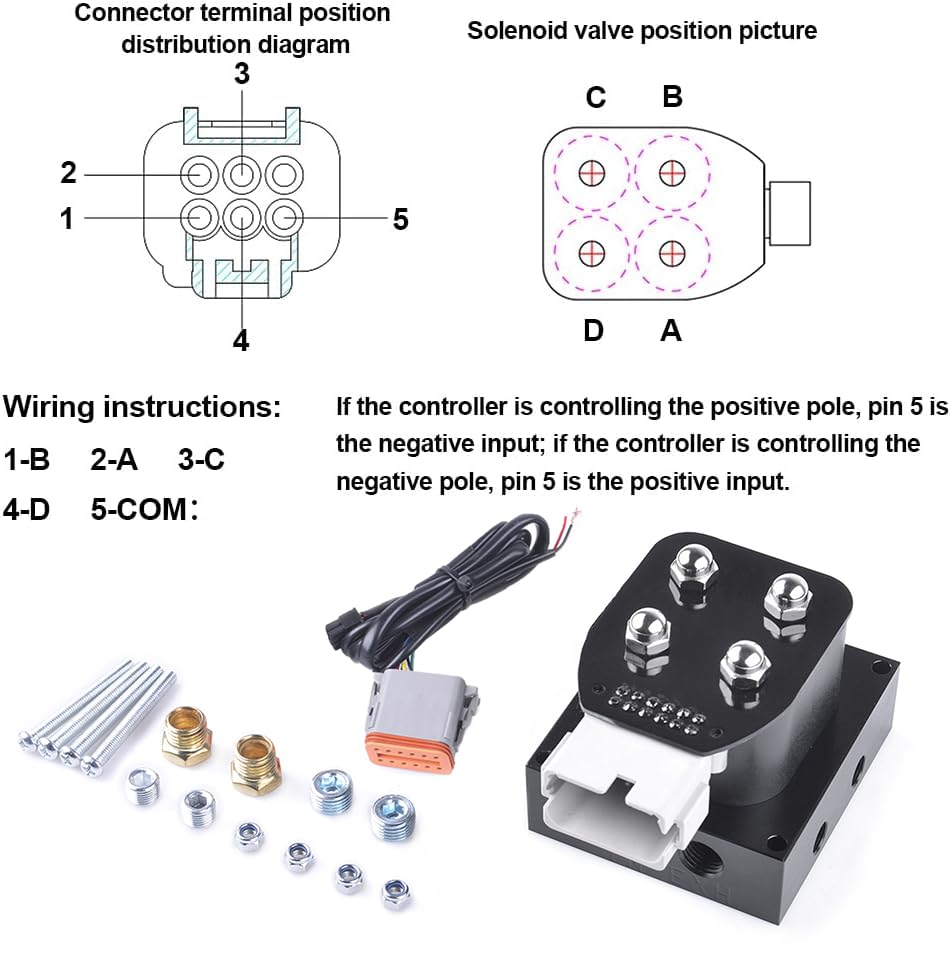 Connector terminal position distribution diagram

3
2
1
5
4

Solenoid valve position picture

C B
D A

Wiring instructions:
1-B 2-A 3-C
4-D 5-COM:

If the controller is controlling the positive pole, pin 5 is the negative input; if the controller is controlling the negative pole, pin 5 is the positive input.