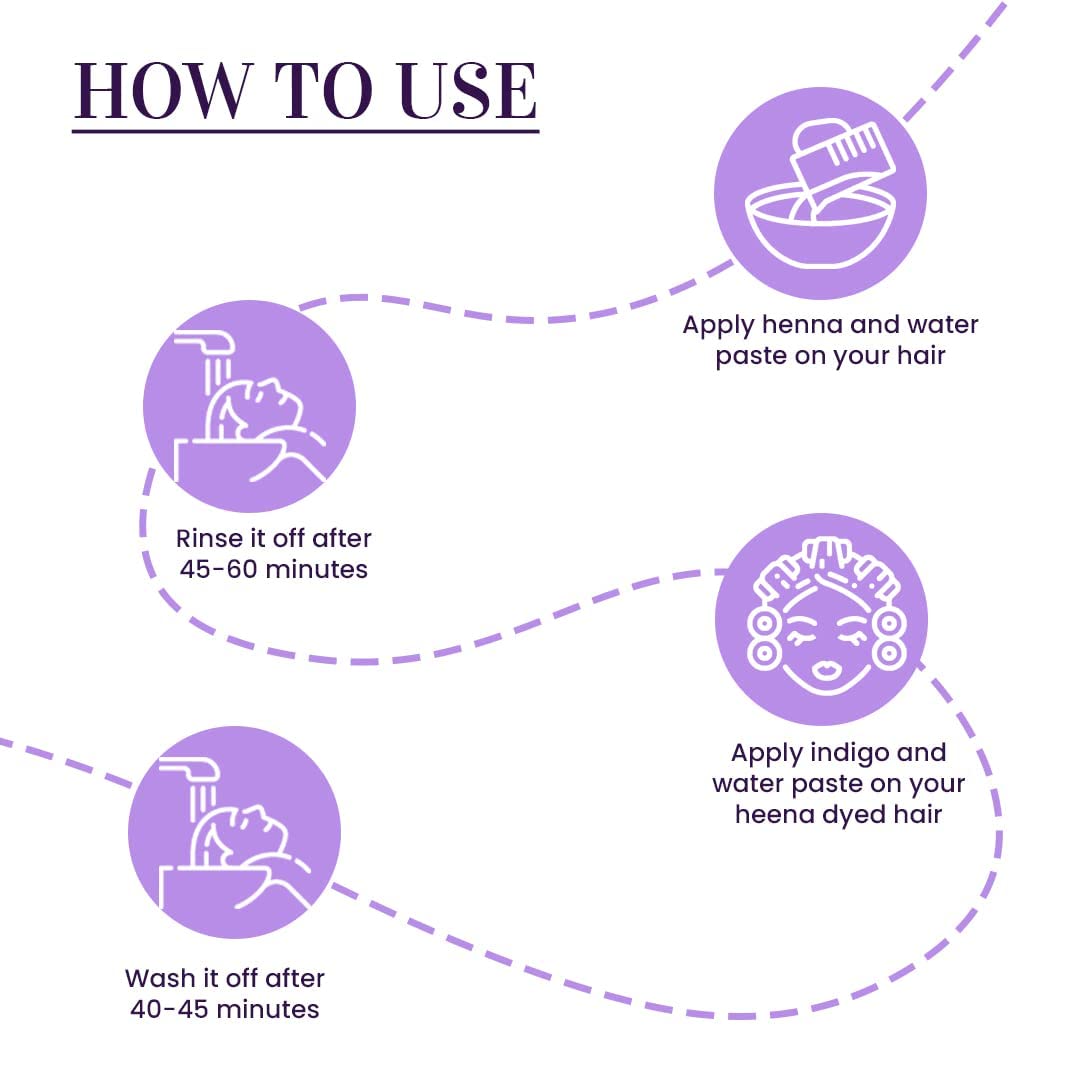 HOW TO USE

Apply henna and water paste on your hair

Rinse it off after 45-60 minutes

Apply indigo and water paste on your heena dyed hair

Wash it off after 40-45 minutes