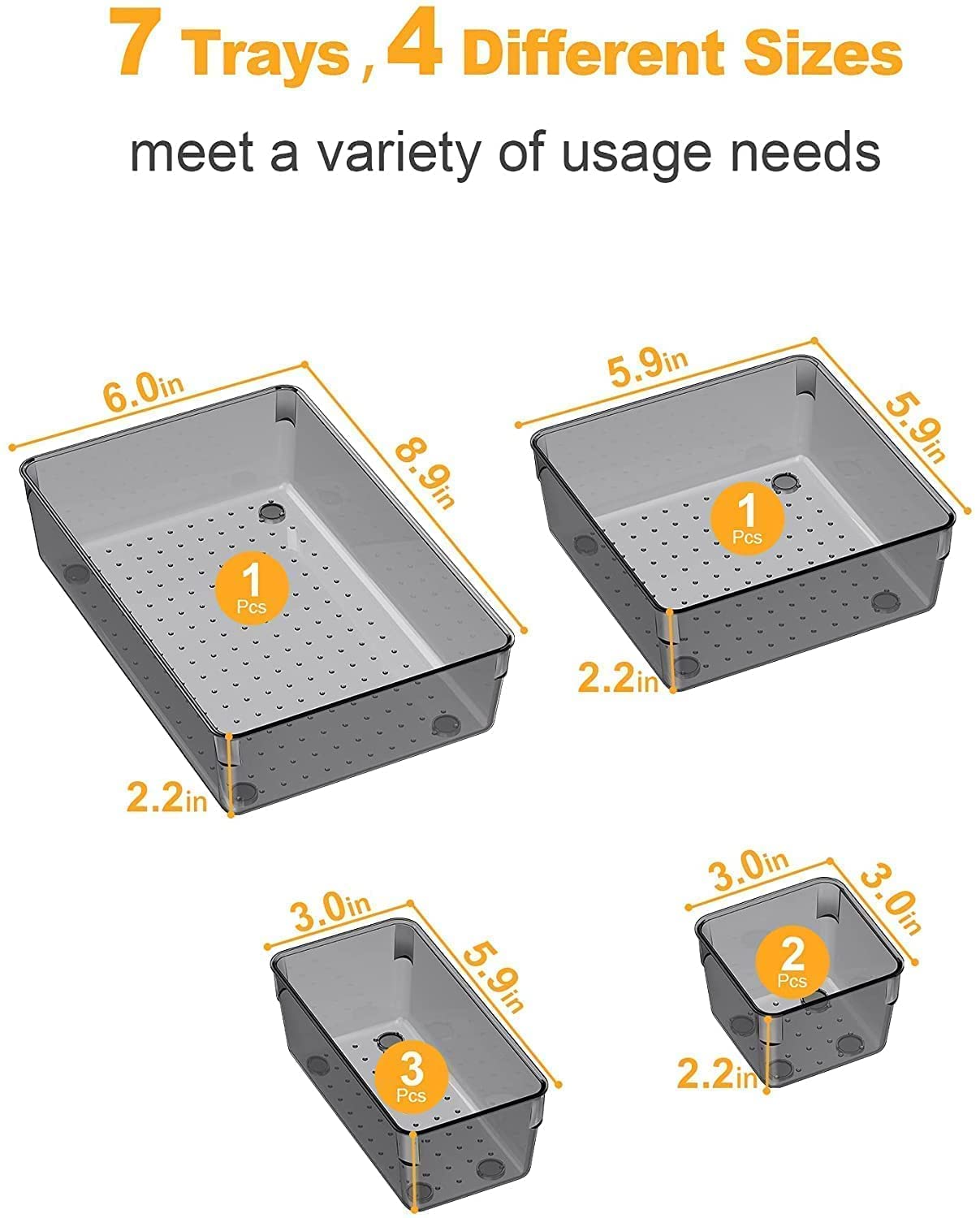 7 Trays , 4 Different Sizes

meet a variety of usage needs

6.0in
8.9in
1 Pcs
2.2in

5.9in
5.9in
1 Pcs
2.2in

3.0in
5.9in
3 Pcs

3.0in
3.0in
2 Pcs
2.2in