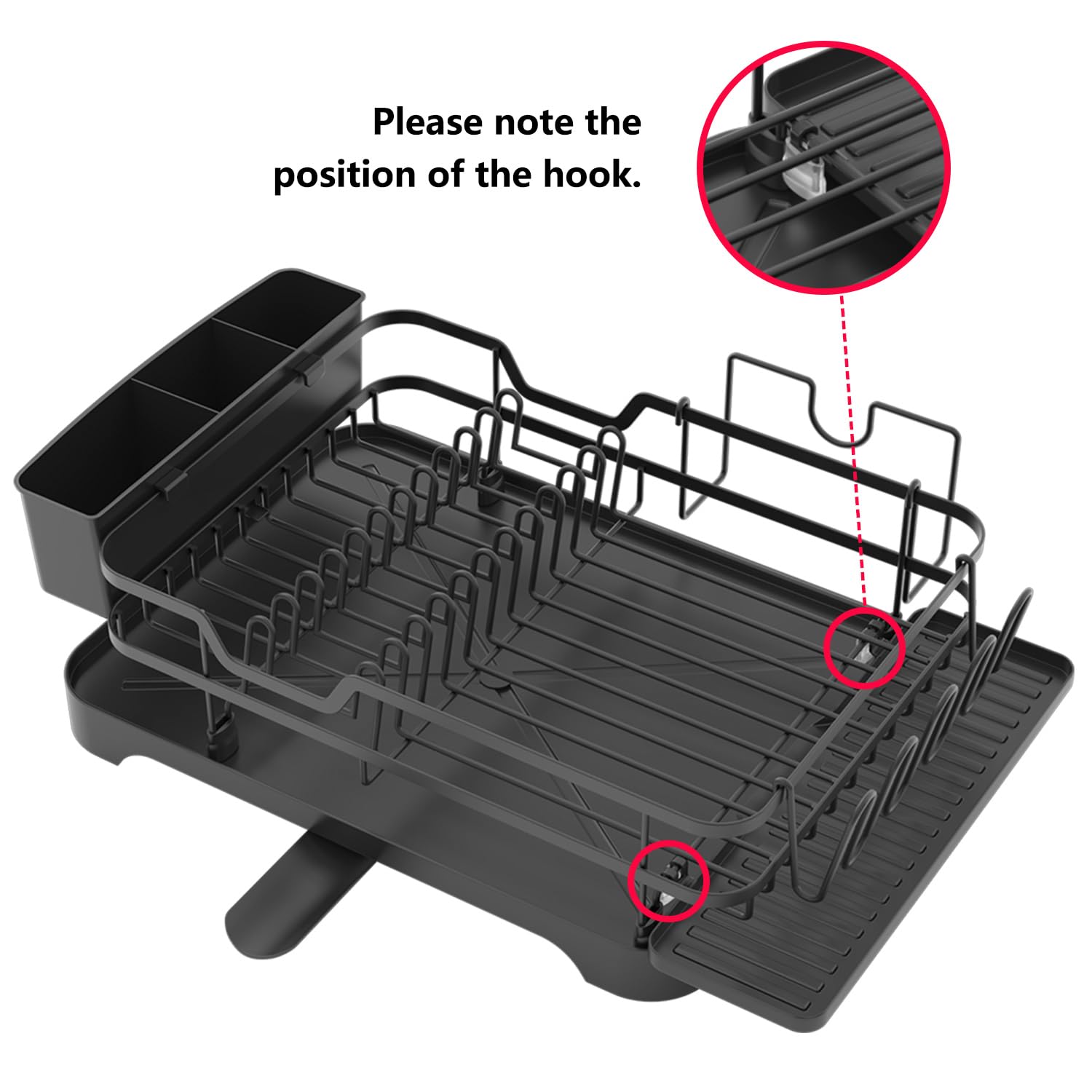 Please note the position of the hook.