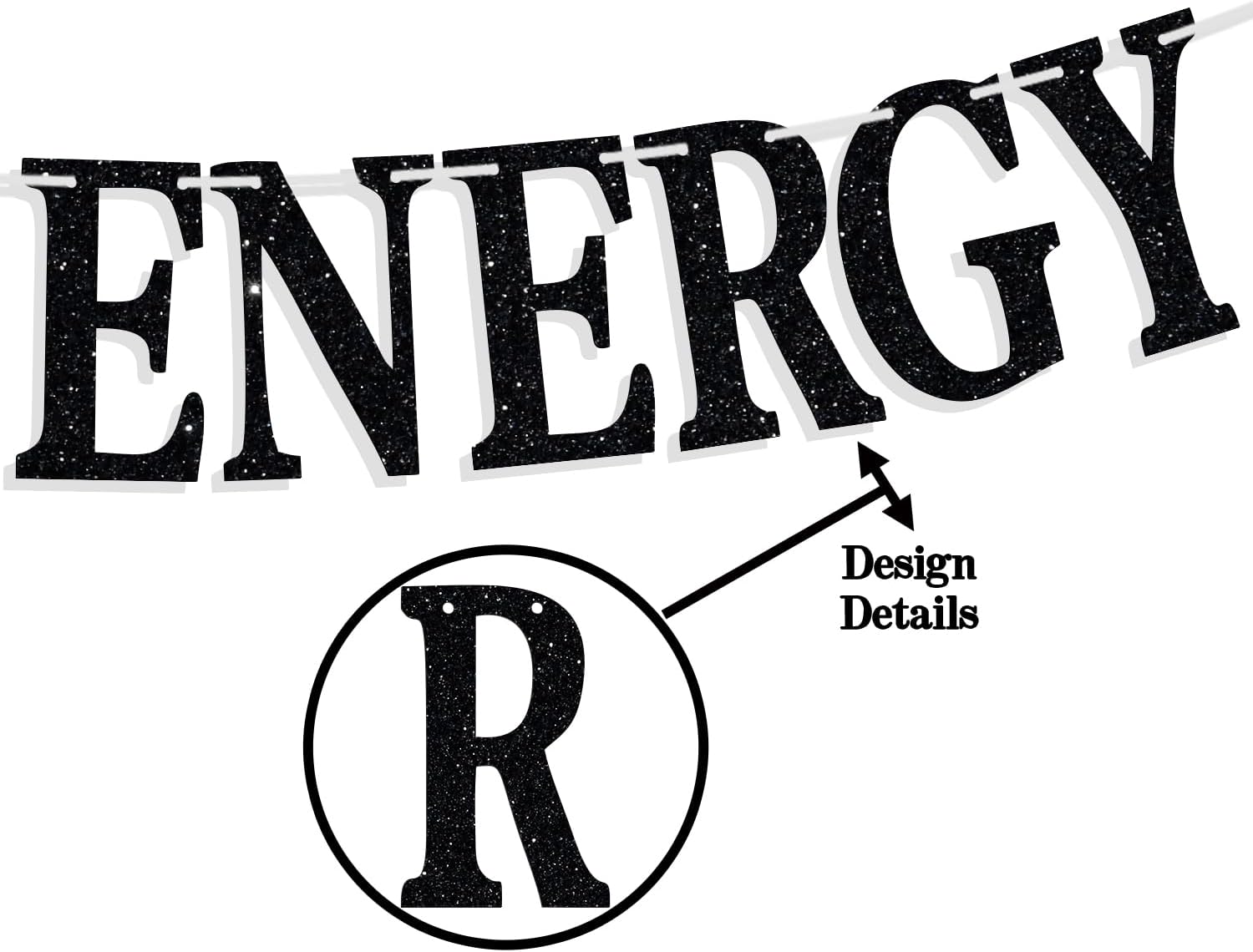 ENERGY

Design
Details

R