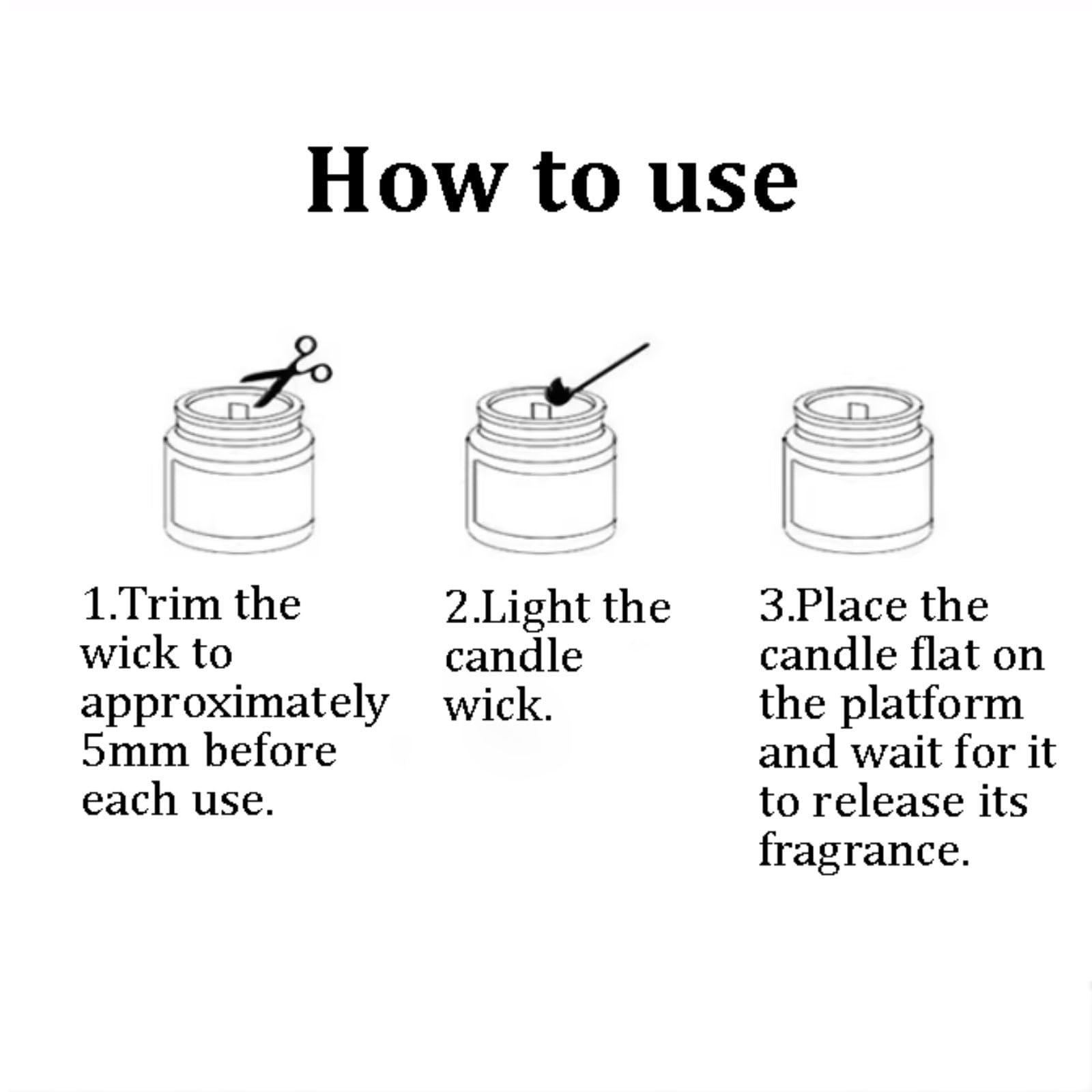 How to use

1.Trim the wick to approximately 5mm before each use.

2.Light the candle wick.

3.Place the candle flat on the platform and wait for it to release its fragrance.