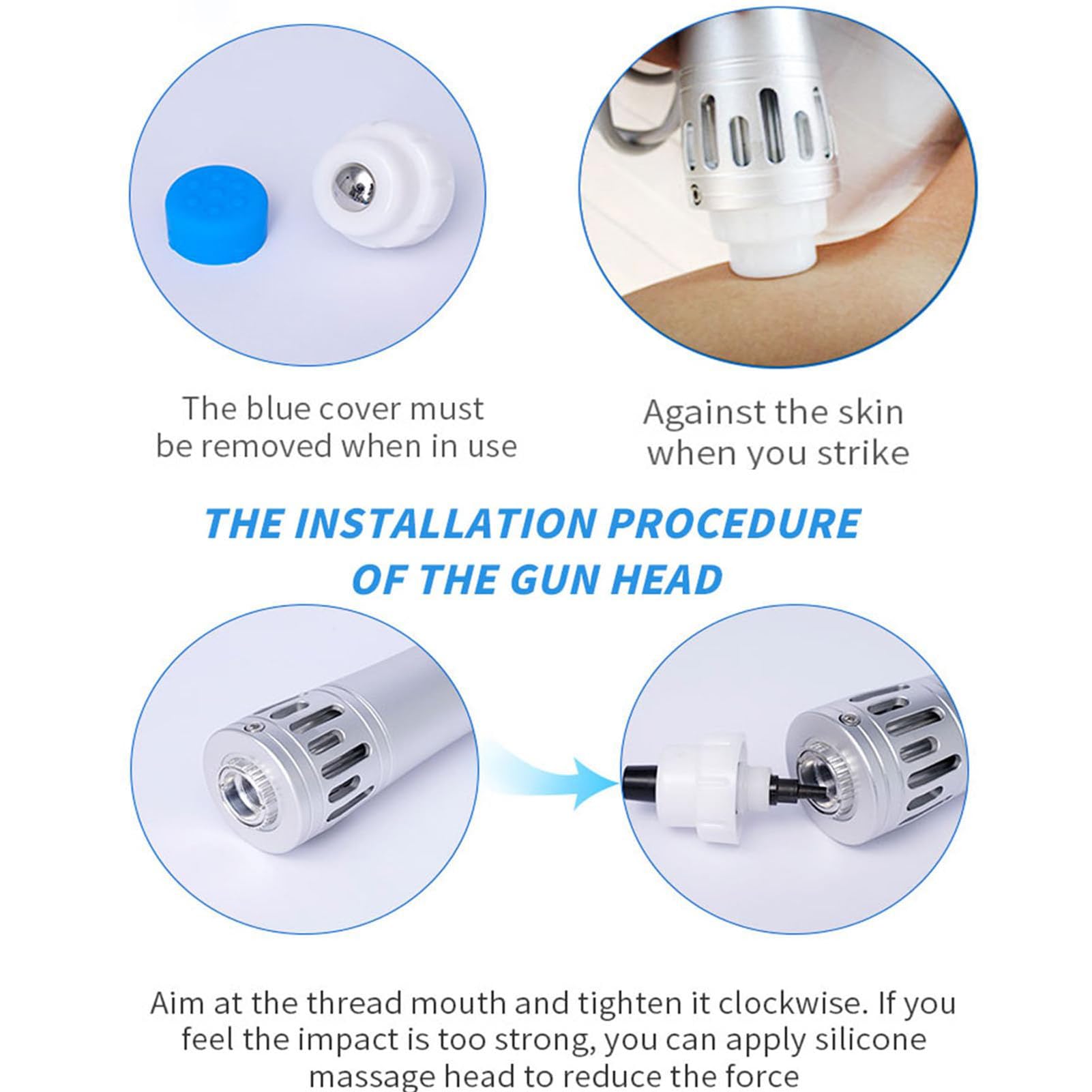 The blue cover must be removed when in use

Against the skin when you strike

THE INSTALLATION PROCEDURE OF THE GUN HEAD

Aim at the thread mouth and tighten it clockwise. If you feel the impact is too strong, you can apply silicone massage head to reduce the force