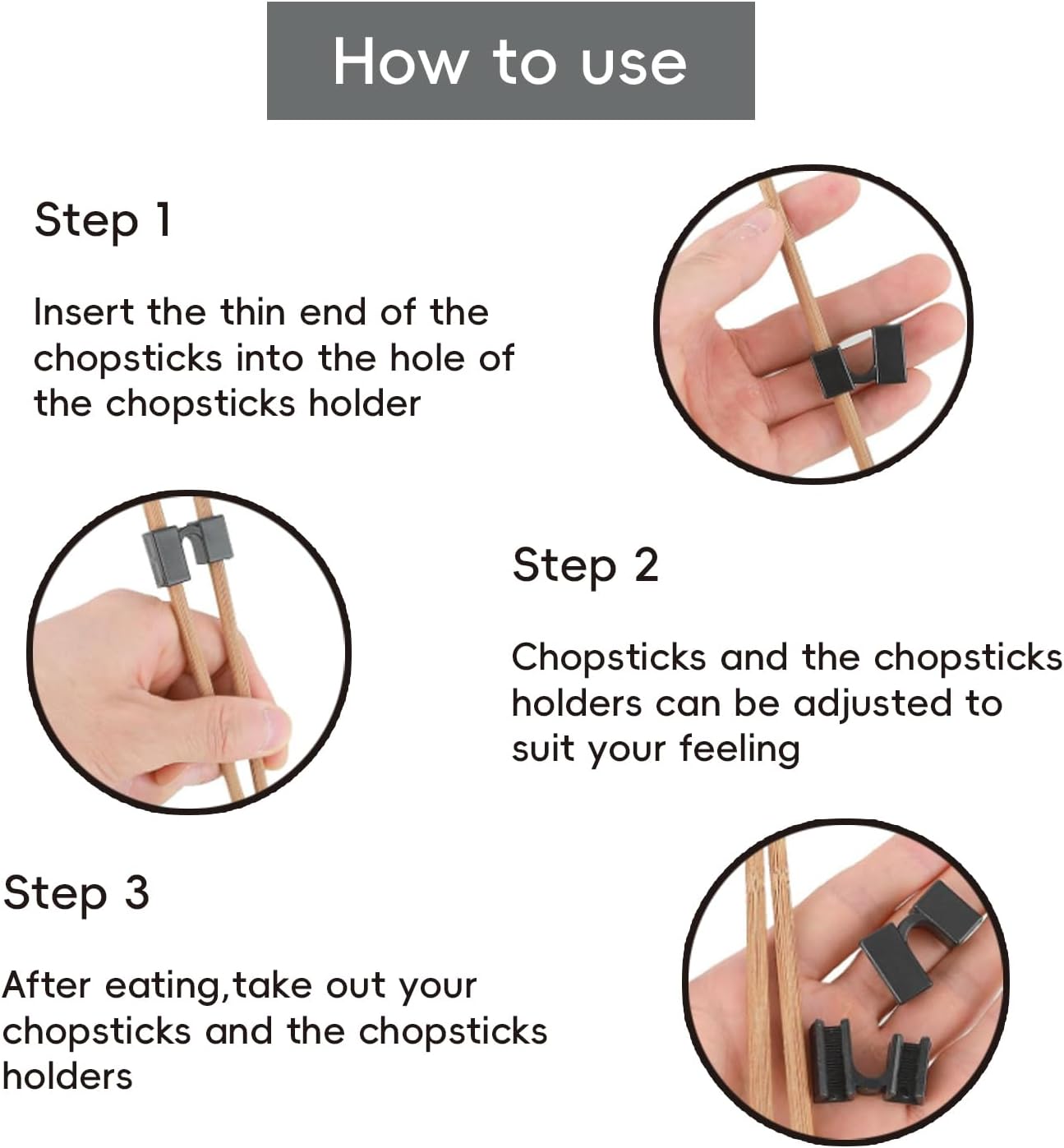 How to use

Step 1

Insert the thin end of the chopsticks into the hole of the chopsticks holder

Step 2

Chopsticks and the chopsticks holders can be adjusted to suit your feeling

Step 3

After eating,take out your chopsticks and the chopsticks holders