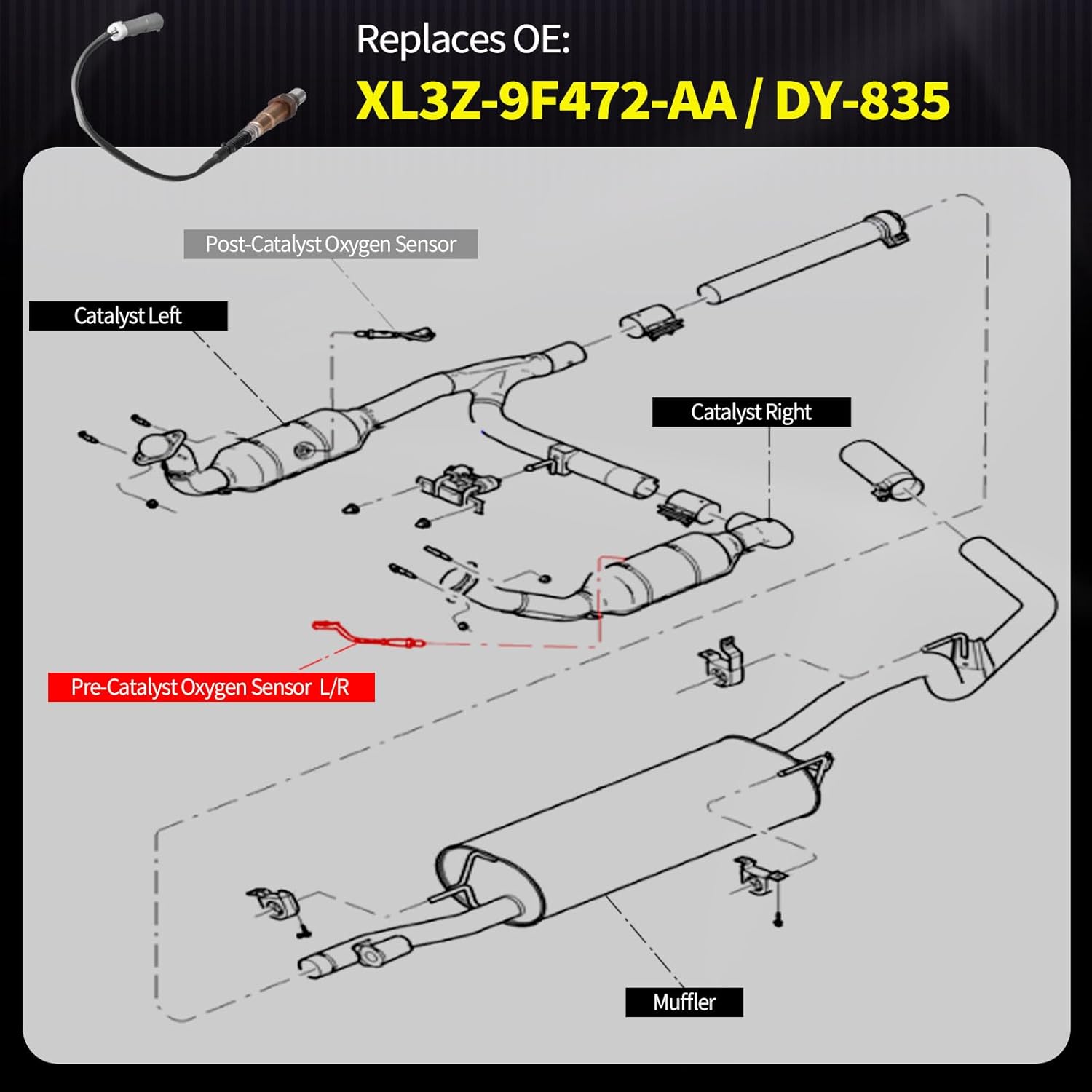 Replaces OE:
XL3Z-9F472-AA / DY-835

Post-Catalyst Oxygen Sensor

Catalyst Left

Catalyst Right

Pre-Catalyst Oxygen Sensor L/R

Muffler