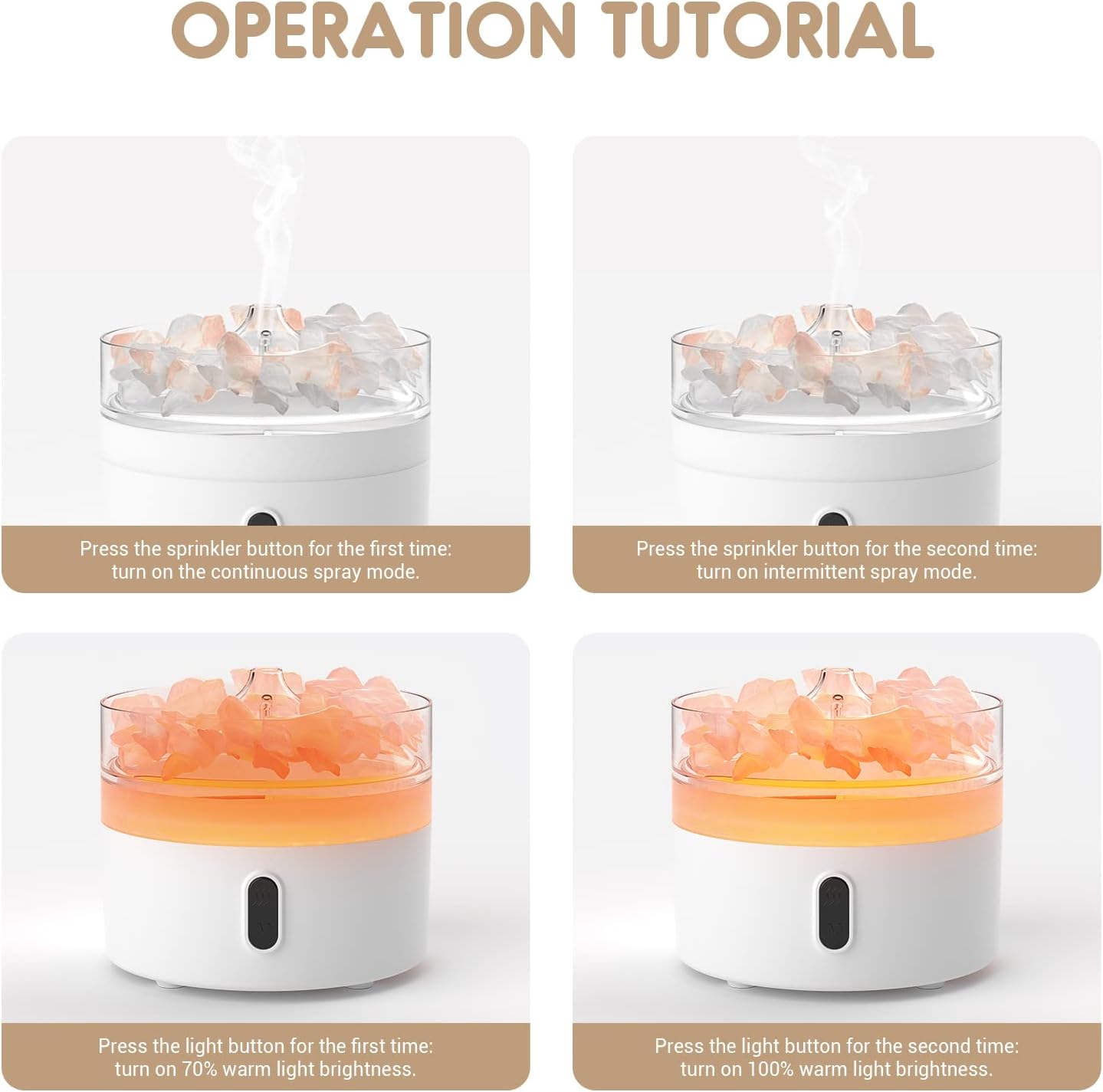 OPERATION TUTORIAL

Press the sprinkler button for the first time: turn on the continuous spray mode.

Press the sprinkler button for the second time: turn on intermittent spray mode.

Press the light button for the first time: turn on 70% warm light brightness.

Press the light button for the second time: turn on 100% warm light brightness.