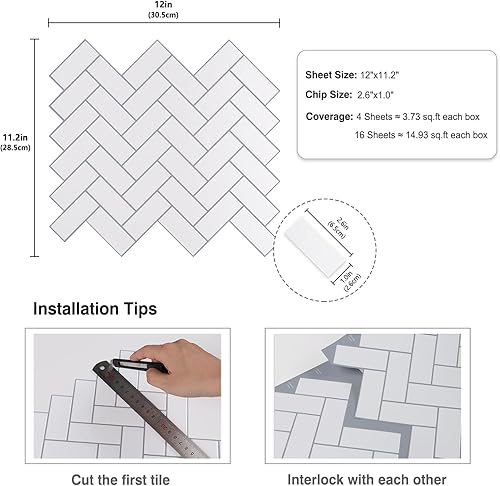 12in
(30.5cm)

11.2in
(28.5cm)

Sheet Size: 12"x11.2"

Chip Size: 2.6"x1.0"

Coverage: 4 Sheets ≈ 3.73 sq.ft each box

16 Sheets ≈ 14.93 sq.ft each box

2.6in
(6.5cm)

1.0in
(2.6cm)

Installation Tips

Cut the first tile

Interlock with each other