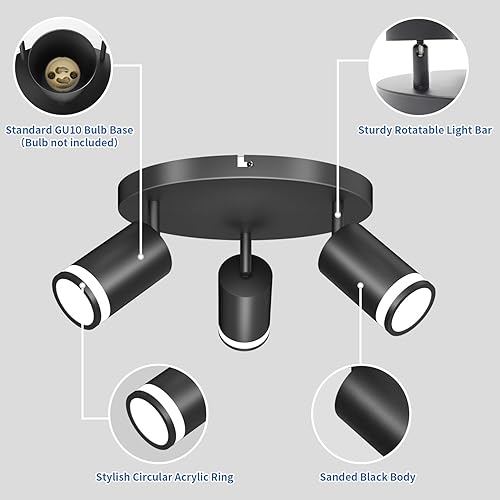 Standard GU10 Bulb Base
(Bulb not included)

Sturdy Rotatable Light Bar

Stylish Circular Acrylic Ring

Sanded Black Body