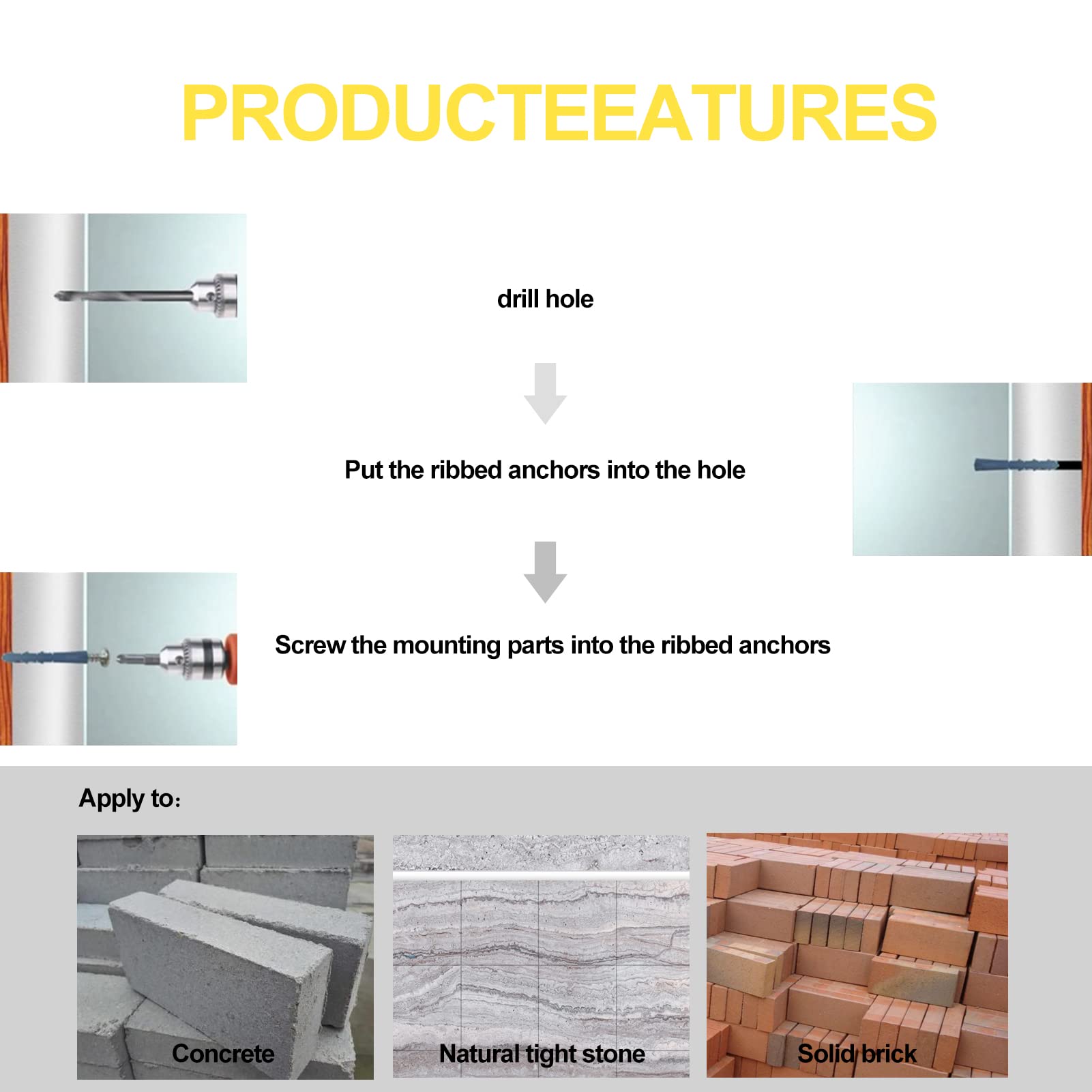 PRODUCTEEATURES

drill hole

Put the ribbed anchors into the hole

Screw the mounting parts into the ribbed anchors

Apply to:

Concrete

Natural tight stone

Solid brick