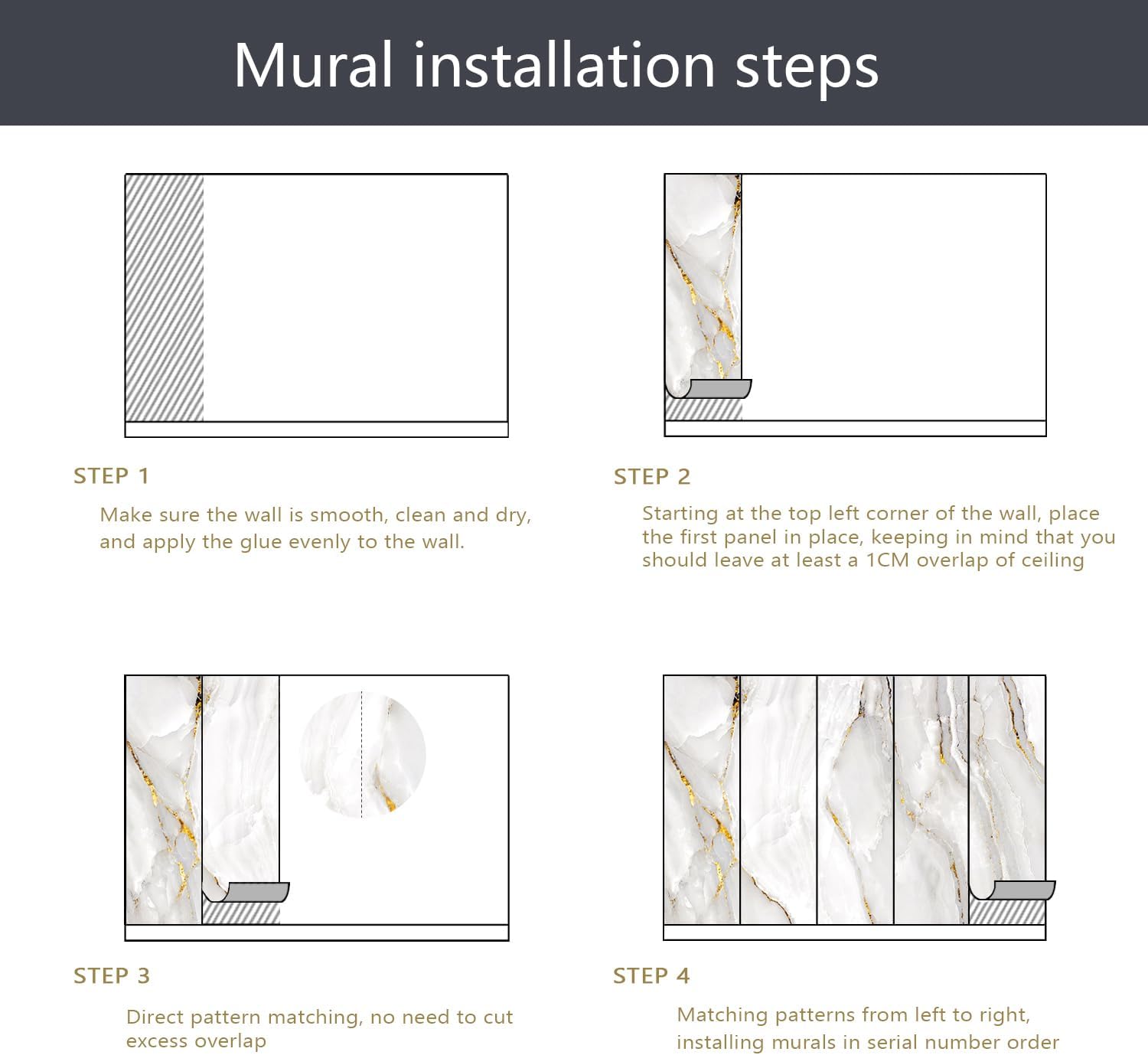 Mural installation steps

STEP 1

Make sure the wall is smooth, clean and dry, and apply the glue evenly to the wall.

STEP 2

Starting at the top left corner of the wall, place the first panel in place, keeping in mind that you should leave at least a 1CM overlap of ceiling

STEP 3

Direct pattern matching, no need to cut excess overlap

STEP 4

Matching patterns from left to right, installing murals in serial number order