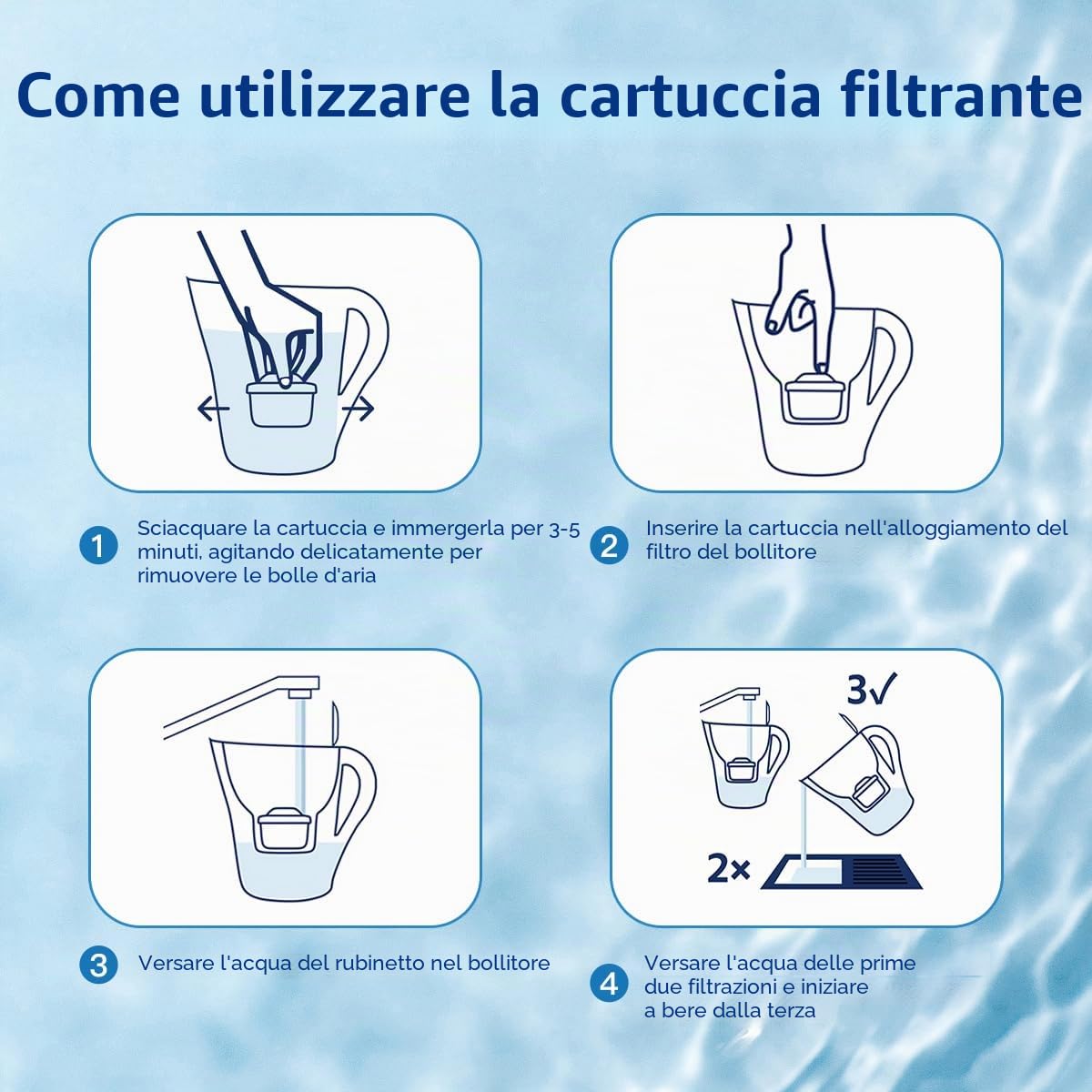 Come utilizzare la cartuccia filtrante

1 Sciacquare la cartuccia e immergerla per 3-5 minuti, agitando delicatamente per rimuovere le bolle d'aria

2 Inserire la cartuccia nell'alloggiamento del filtro del bollitore

3 Versare l'acqua del rubinetto nel bollitore

3✓

2×

4 Versare l'acqua delle prime due filtrazioni e iniziare a bere dalla terza