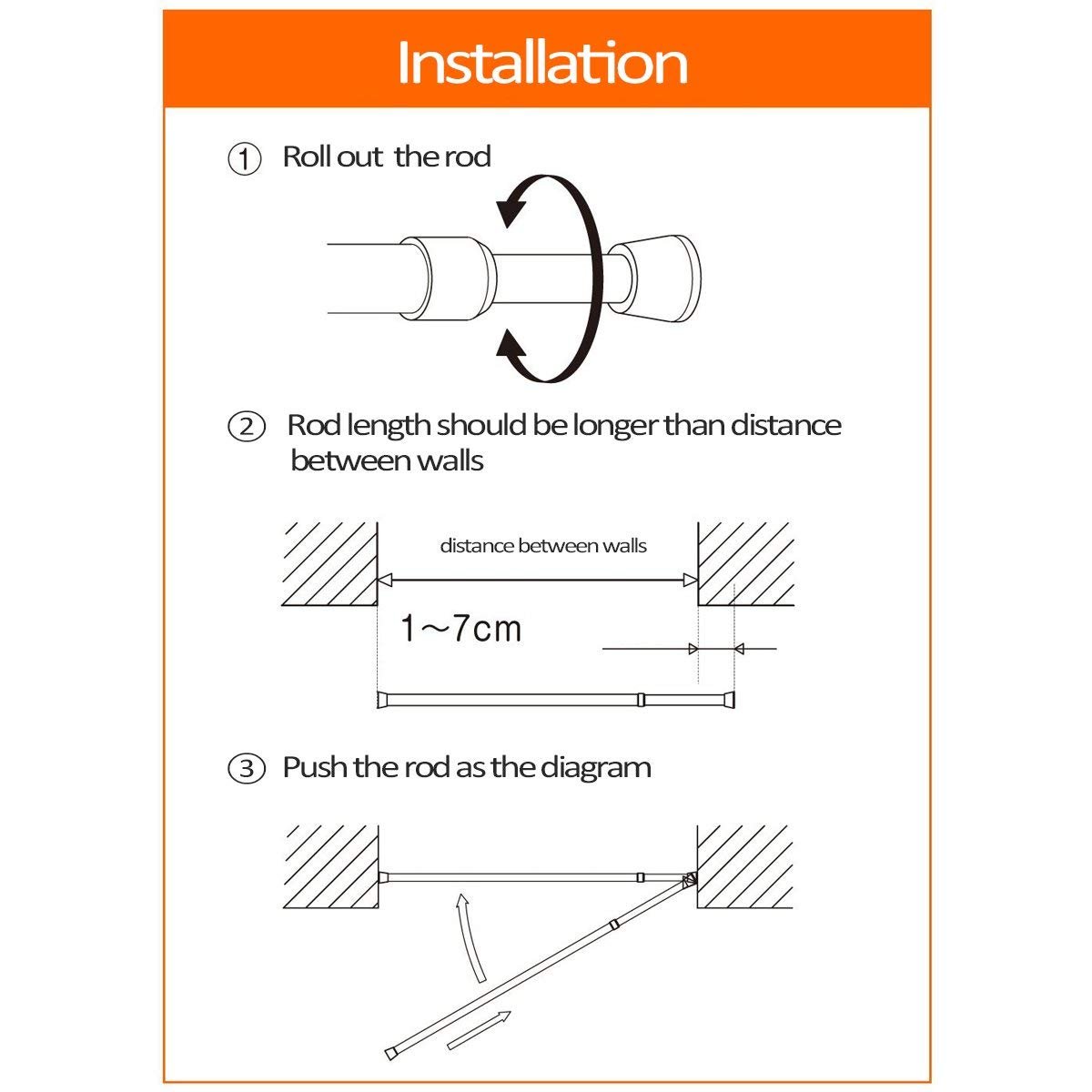 Installation

① Roll out the rod

② Rod length should be longer than distance between walls

distance between walls

1～7cm

③ Push the rod as the diagram