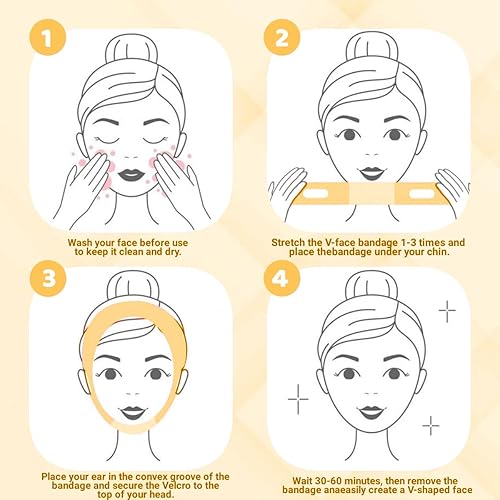 1

Wash your face before use to keep it clean and dry.

2

Stretch the V-face bandage 1-3 times and place thebandage under your chin.

3

Place your ear in the convex groove of the bandage and secure the Velcro to the top of your head.

4

Wait 30-60 minutes, then remove the bandage anaeasily create a V-shaped face