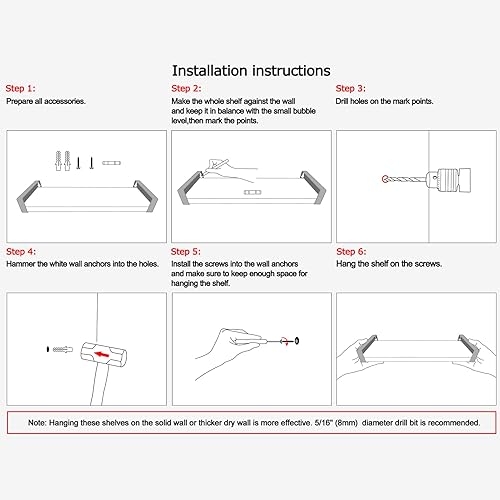 Installation instructions

Step 1:
Prepare all accessories.

Step 2:
Make the whole shelf against the wall and keep it in balance with the small bubble level,then mark the points.

Step 3:
Drill holes on the mark points.

Step 4:
Hammer the white wall anchors into the holes.

Step 5:
Install the screws into the wall anchors and make sure to keep enough space for hanging the shelf.

Step 6:
Hang the shelf on the screws.

Note: Hanging these shelves on the solid wall or thicker dry wall is more effective. 5/16" (8mm) diameter drill bit is recommended.